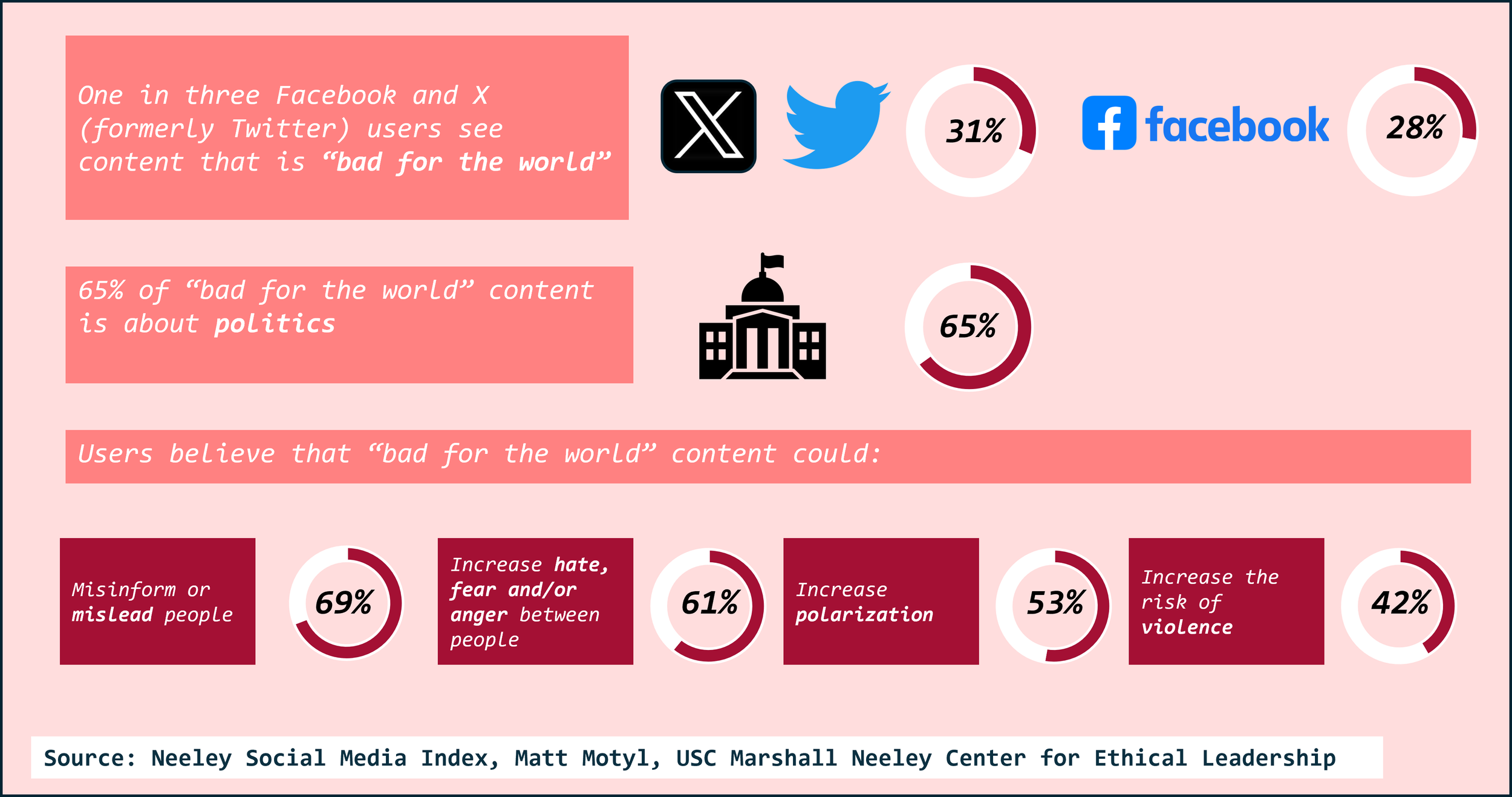 One in three Facebook and X (formerly Twitter) users see content that is “bad for the world”

31%

facebook

28%

65% of “bad for the world” content is about politics

65%

Users believe that “bad for the world” content could:

Misinform or mislead people

69%

Increase hate, fear and/or anger between people

61%

Increase polarization

53%

Increase the risk of violence

42%

Source: Neeley Social Media Index, Matt Motyl, USC Marshall Neeley Center for Ethical Leadership