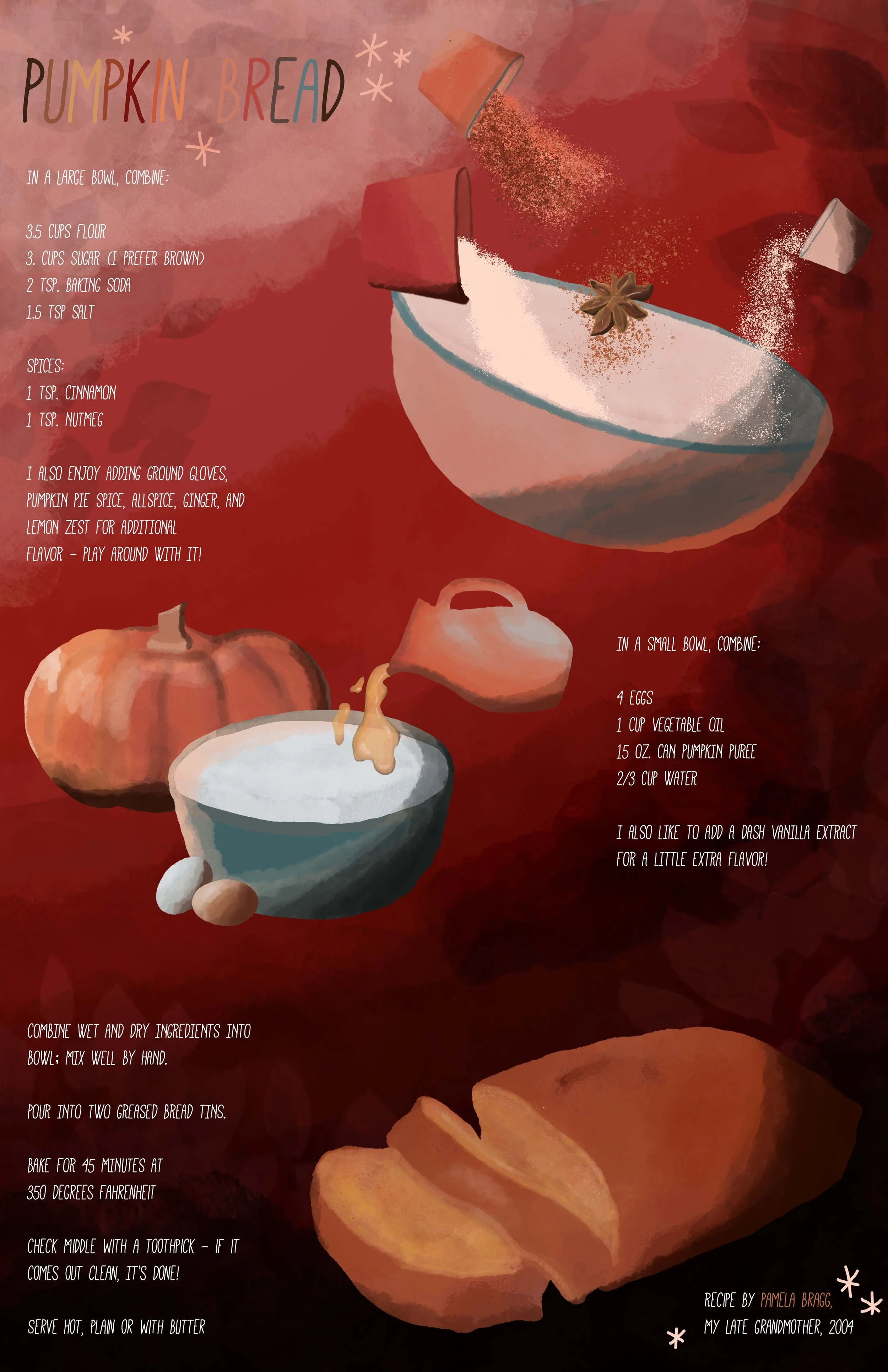 PUMPKIN BREAD

IN A LARGE BOWL, COMBINE:

3.5 CUPS FLOUR
3. CUPS SUGAR (I PREFER BROWN)
2 TSP. BAKING SODA
1.5 TSP SALT

SPICES:
1 TSP. CINNAMON
1 TSP. NUTMEG

I ALSO ENJOY ADDING GROUND GLOVES, PUMPKIN PIE SPICE, ALLSPICE, GINGER, AND LEMON ZEST FOR ADDITIONAL FLAVOR - PLAY AROUND WITH IT!

IN A SMALL BOWL, COMBINE:

4 EGGS
1 CUP VEGETABLE OIL
15 OZ. CAN PUMPKIN PUREE
2/3 CUP WATER

I ALSO LIKE TO ADD A DASH VANILLA EXTRACT FOR A LITTLE EXTRA FLAVOR!

COMBINE WET AND DRY INGREDIENTS INTO BOWL; MIX WELL BY HAND.

POUR INTO TWO GREASED BREAD TINS.

BAKE FOR 45 MINUTES AT 350 DEGREES FAHRENHEIT

CHECK MIDDLE WITH A TOOTHPICK - IF IT COMES OUT CLEAN, IT'S DONE!

SERVE HOT, PLAIN OR WITH BUTTER

RECIPE BY PAMELA BRAGG, MY LATE GRANDMOTHER, 2004