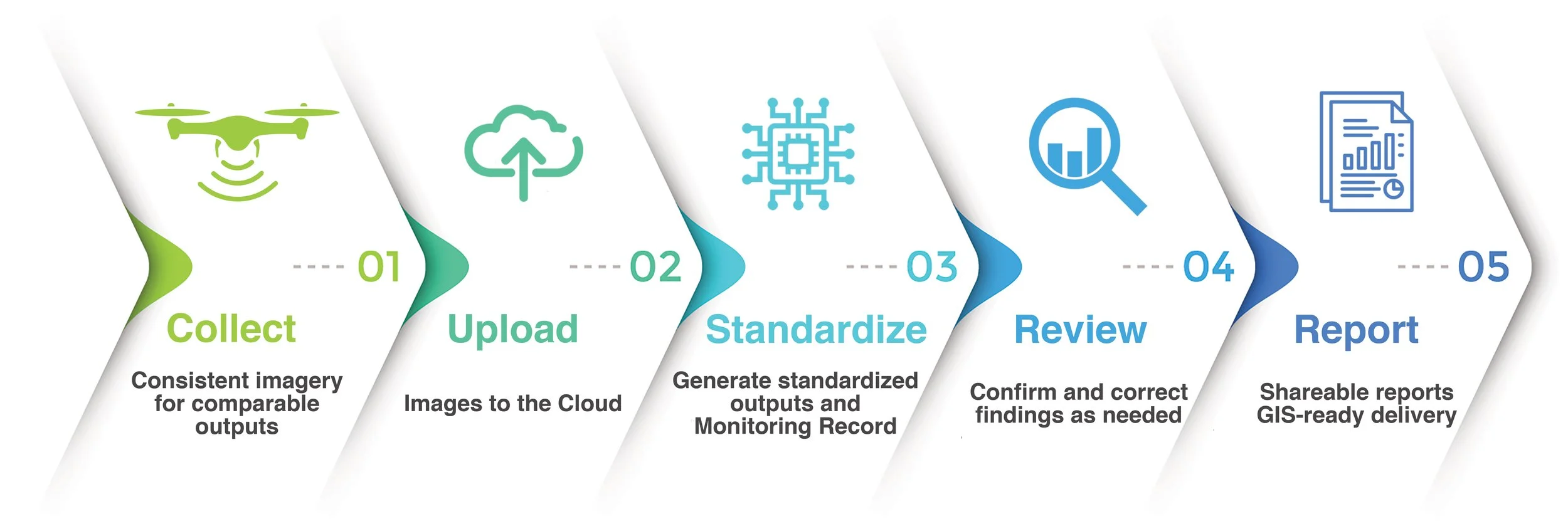 01
Collect
Consistent imagery for comparable outputs

02
Upload
Images to the Cloud

03
Standardize
Generate standardized outputs and Monitoring Record

04
Review
Confirm and correct findings as needed

05
Report
Shareable reports GIS-ready delivery