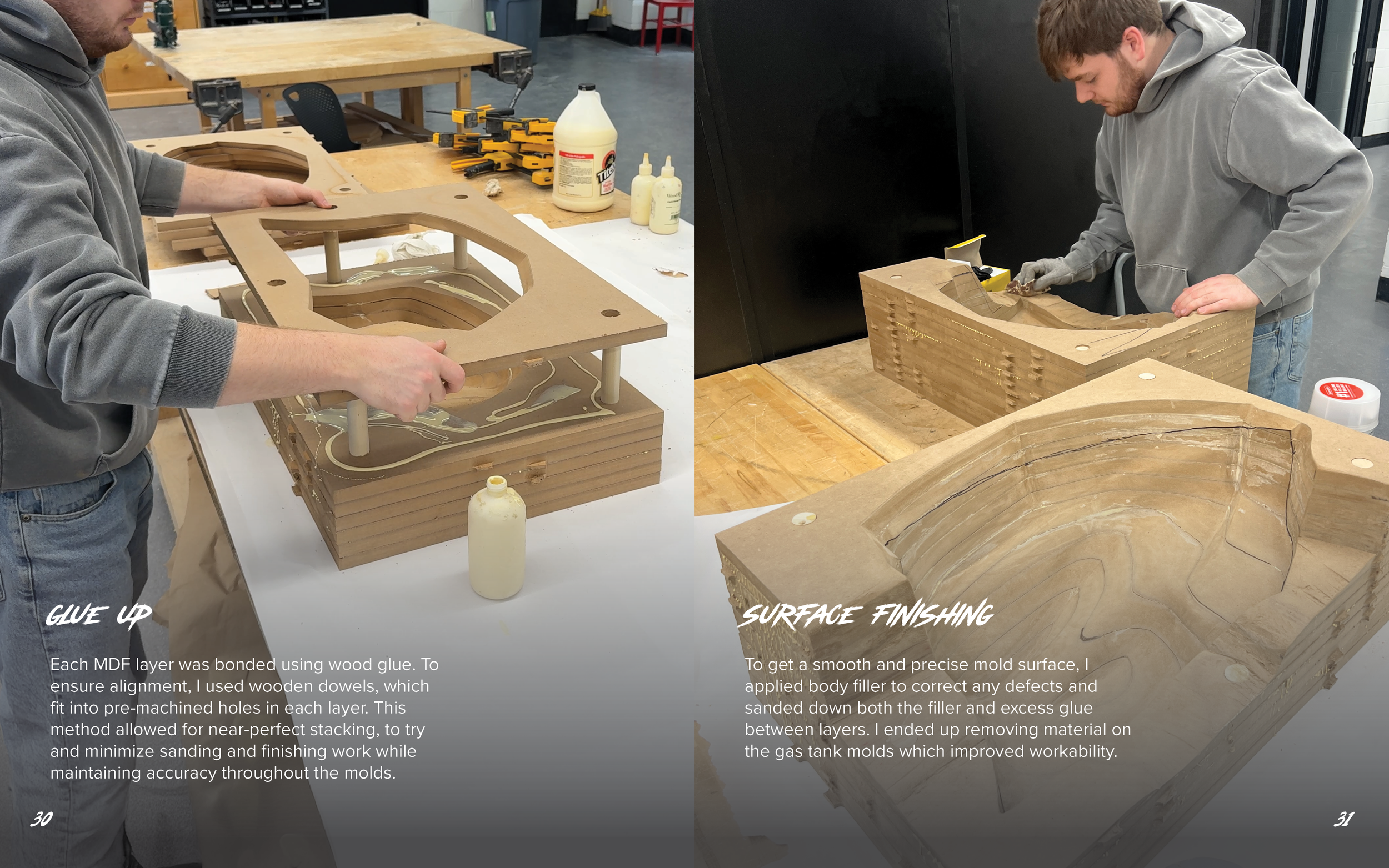 GLUE UP

Each MDF layer was bonded using wood glue. To ensure alignment, I used wooden dowels, which fit into pre-machined holes in each layer. This method allowed for near-perfect stacking, to try and minimize sanding and finishing work while maintaining accuracy throughout the molds.

30

SURFACE FINISHING

To get a smooth and precise mold surface, I applied body filler to correct any defects and sanded down both the filler and excess glue between layers. I ended up removing material on the gas tank molds which improved workability.

31