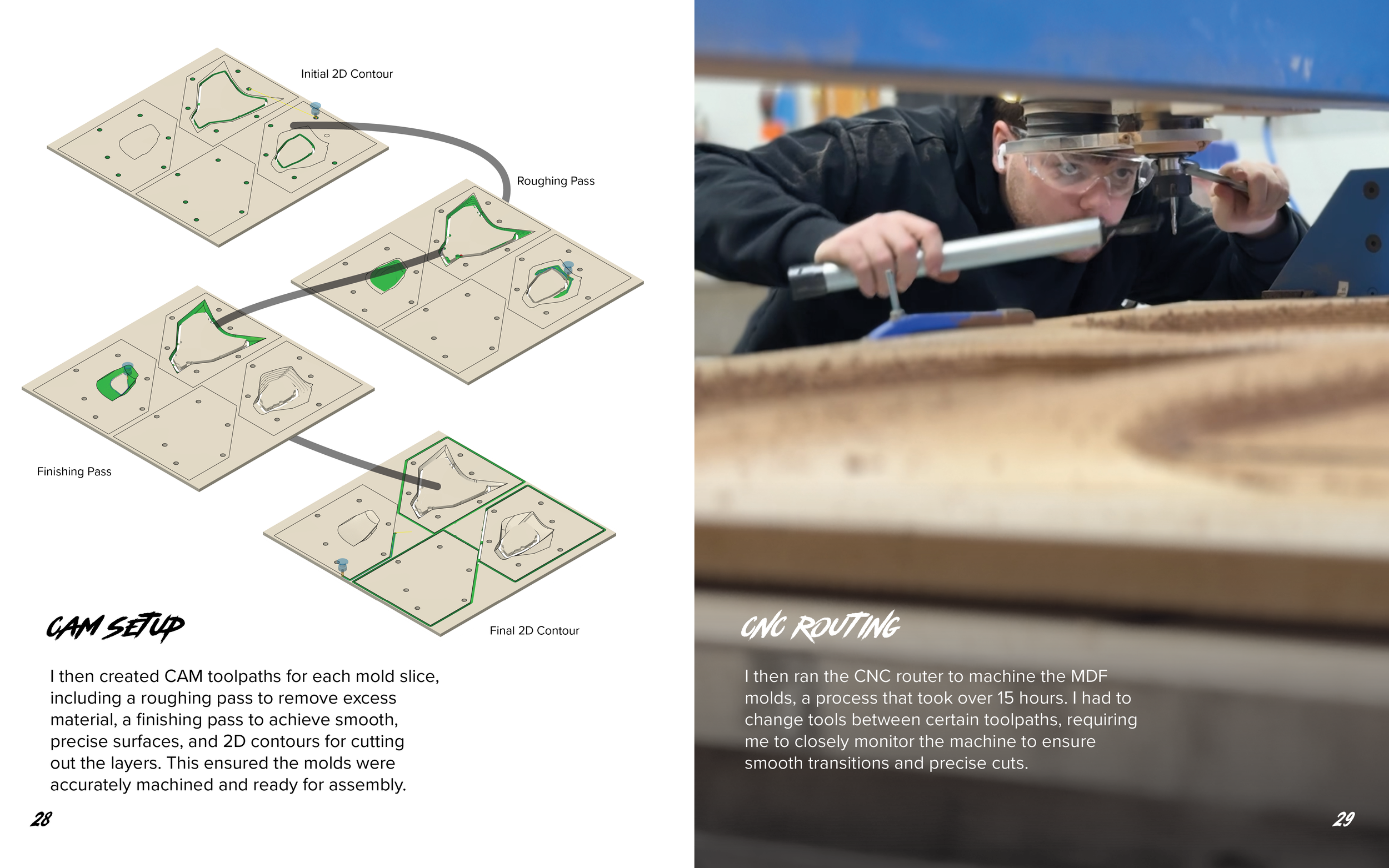 Initial 2D Contour

Roughing Pass

Finishing Pass

Final 2D Contour

CAM SETUP

I then created CAM toolpaths for each mold slice, including a roughing pass to remove excess material, a finishing pass to achieve smooth, precise surfaces, and 2D contours for cutting out the layers. This ensured the molds were accurately machined and ready for assembly.

28

CNC ROUTING

I then ran the CNC router to machine the MDF molds, a process that took over 15 hours. I had to change tools between certain toolpaths, requiring me to closely monitor the machine to ensure smooth transitions and precise cuts.

29