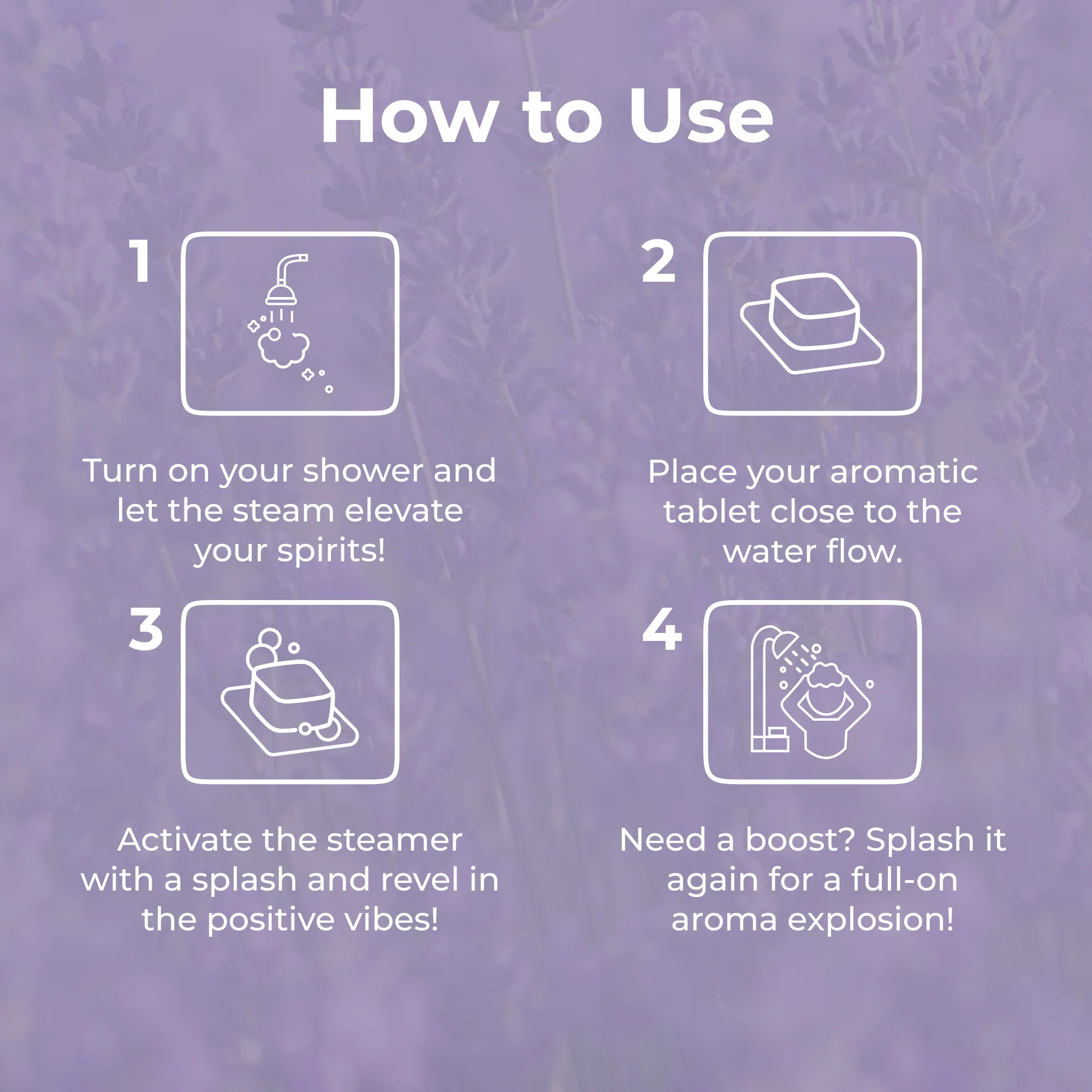 How to Use

1

Turn on your shower and let the steam elevate your spirits!

2

Place your aromatic tablet close to the water flow.

3

Activate the steamer with a splash and revel in the positive vibes!

4

Need a boost? Splash it again for a full-on aroma explosion!