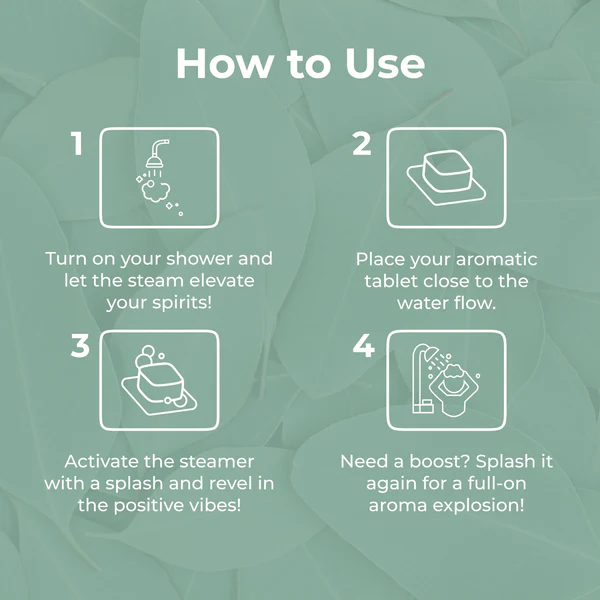 How to Use

1

Turn on your shower and let the steam elevate your spirits!

2

Place your aromatic tablet close to the water flow.

3

Activate the steamer with a splash and revel in the positive vibes!

4

Need a boost? Splash it again for a full-on aroma explosion!