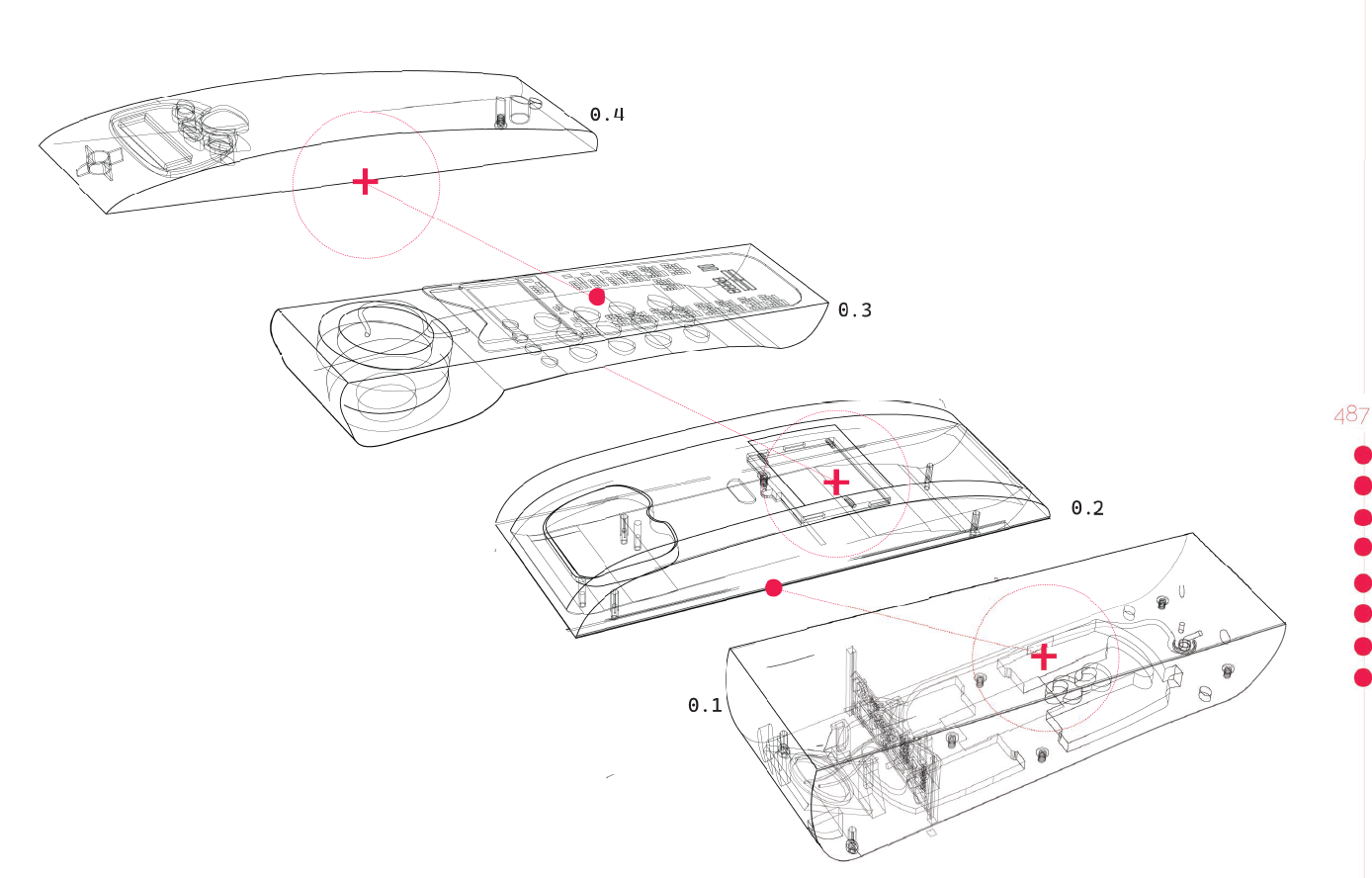 0.4

0.3

487

0.2

0.1