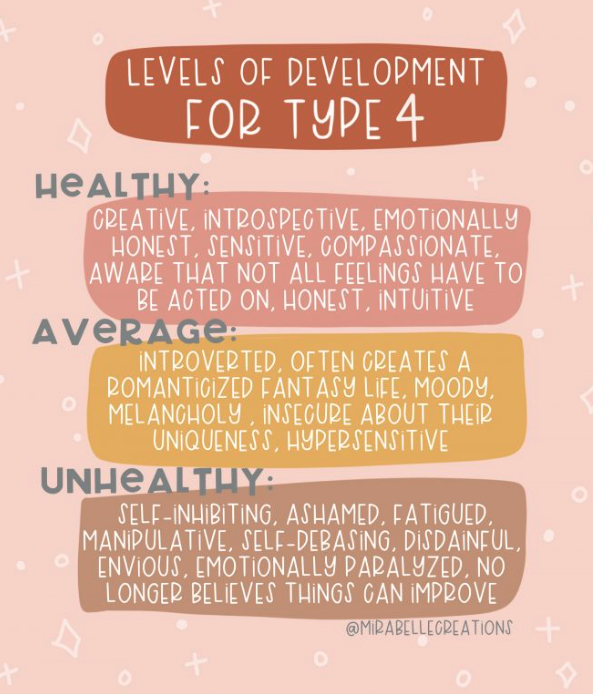 LEVELS OF DEVELOPMENT FOR TYPE 4

HEALTHY:

CREATIVE, INTROSPECTIVE, EMOTIONALLY HONEST, SENSITIVE, COMPASSIONATE, AWARE THAT NOT ALL FEELINGS HAVE TO BE ACTED ON, HONEST, INTUITIVE

AVERAGE:

INTROVERTED, OFTEN CREATES A ROMANTICIZED FANTASY LIFE, MOODY, MELANCHOLY , INSECURE ABOUT THEIR UNIQUENESS, HYPERSENSITIVE

UNHEALTHY:

SELF-INHIBITING, ASHAMED, FATIGUED, MANIPULATIVE, SELF-DEBASING, DISDAINFUL, ENVIOUS, EMOTIONALLY PARALYZED, NO LONGER BELIEVES THINGS CAN IMPROVE

@MIRABELLECREATIONS