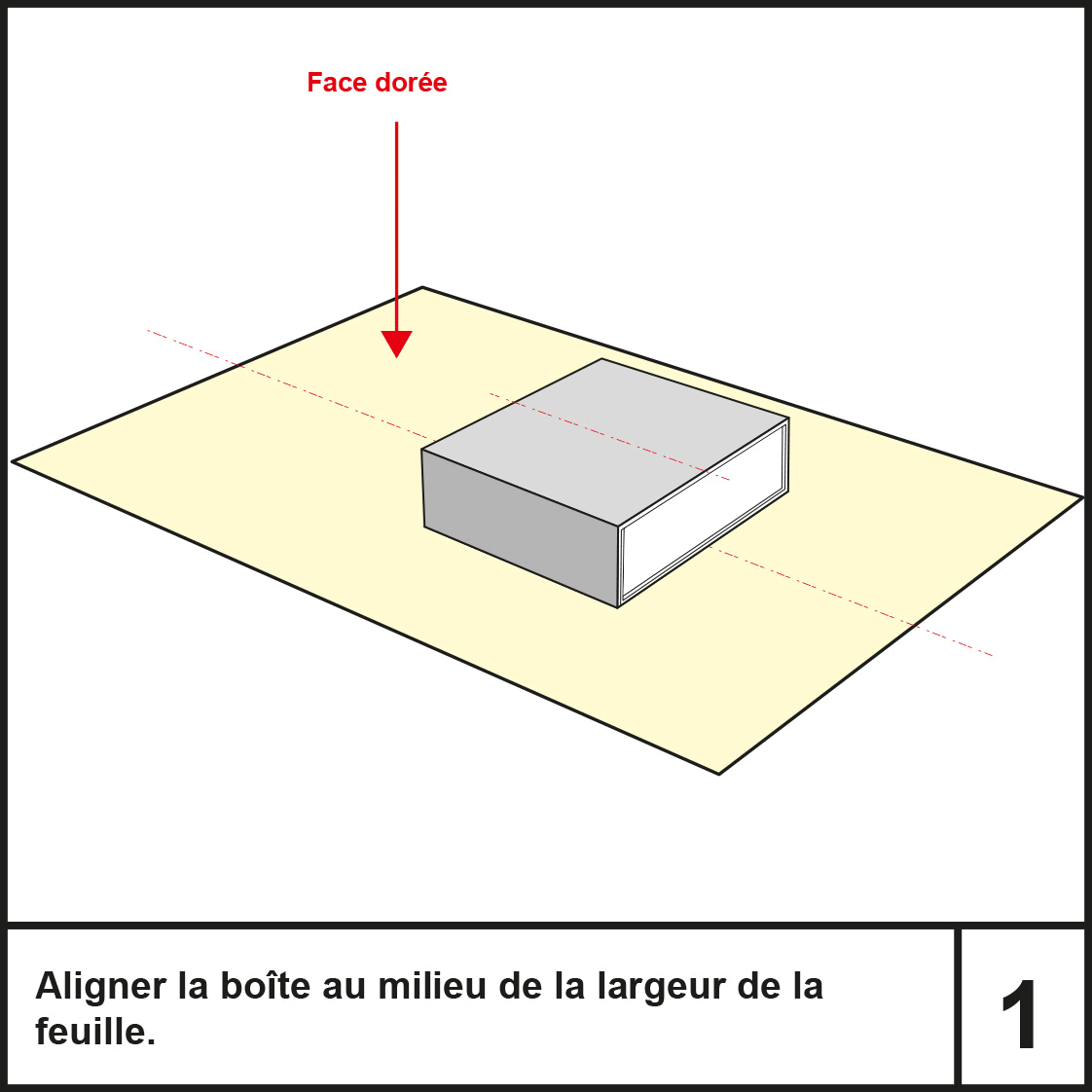 Face dorée

Aligner la boîte au milieu de la largeur de la feuille.

1