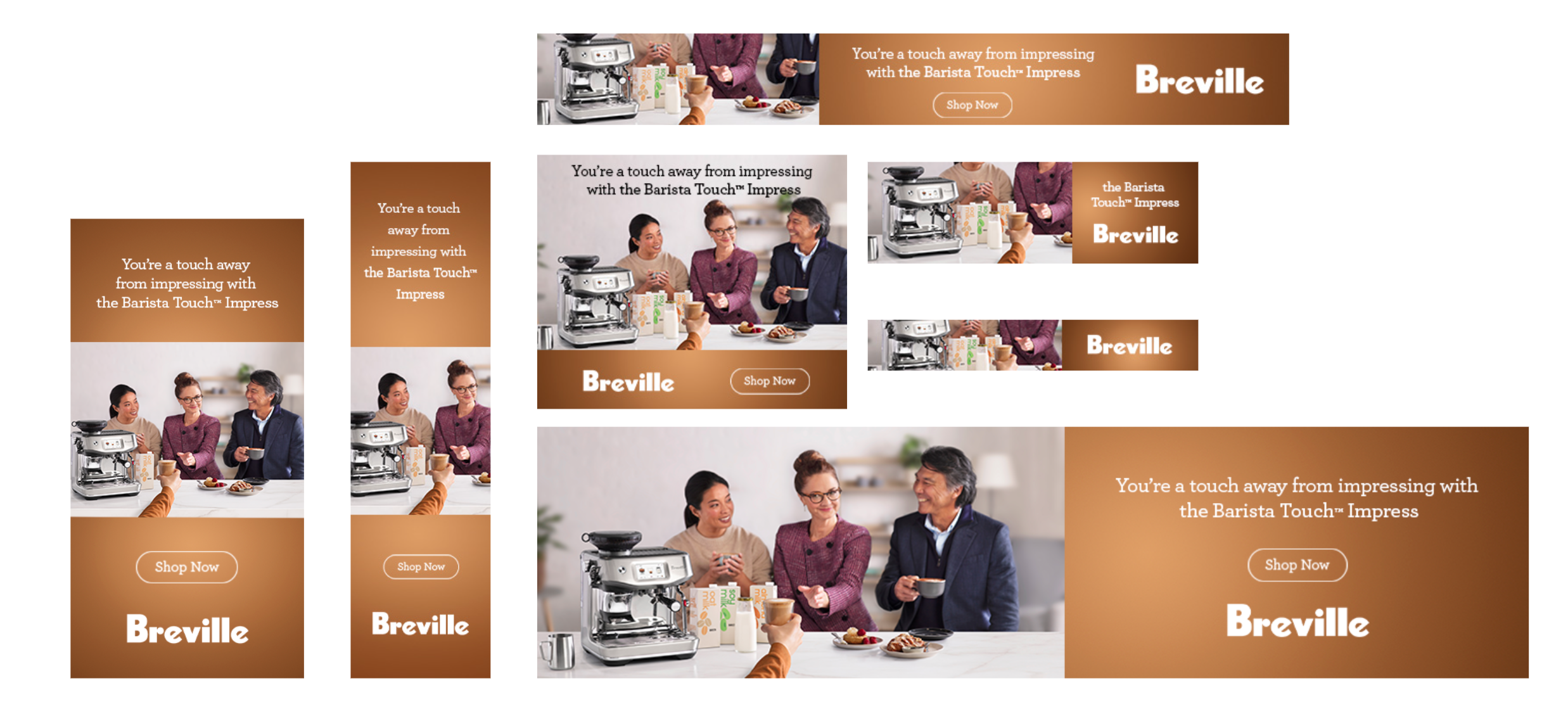 You're a touch away from impressing with the Barista Touch™ Impress

Shop Now

Breville

You're a touch away from impressing with the Barista Touch™ Impress

Shop Now

Breville

You're a touch away from impressing with the Barista Touch™ Impress

Shop Now

Breville

You're a touch away from impressing with the Barista Touch™ Impress

Breville

Shop Now

the Barista Touch™ Impress

Breville

Breville

You're a touch away from impressing with the Barista Touch™ Impress

Shop Now

Breville