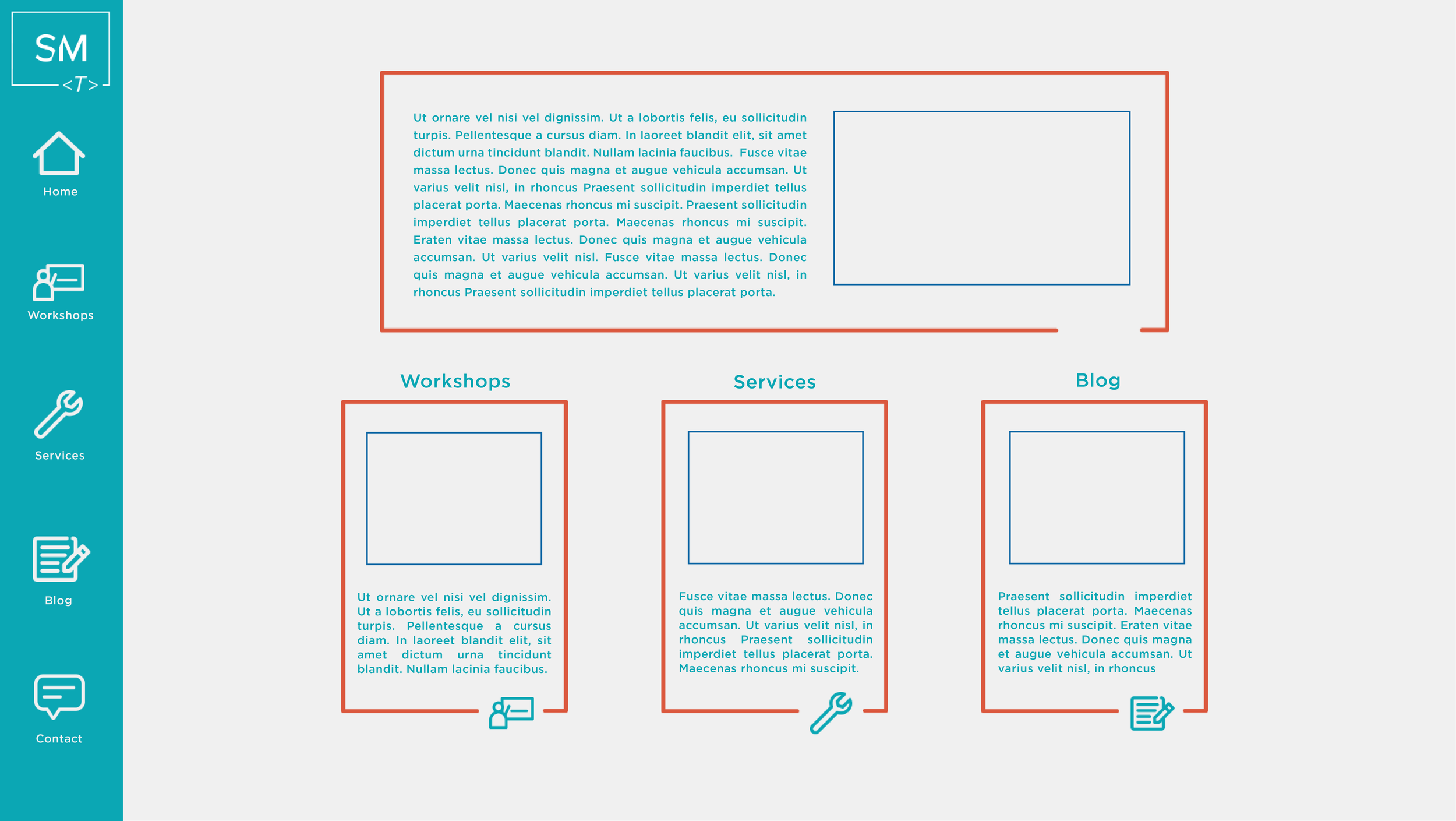 SM
<T>

Home

Workshops

Services

Blog

Contact

Ut ornare vel nisi vel dignissim. Ut a lobortis felis, eu sollicitudin turpis. Pellentesque a cursus diam. In laoreet blandit elit, sit amet dictum urna tincidunt blandit. Nullam lacinia faucibus. Fusce vitae massa lectus. Donec quis magna et augue vehicula accumsan. Ut varius velit nisl, in rhoncus Praesent sollicitudin imperdiet tellus placerat porta. Maecenas rhoncus mi suscipit. Praesent sollicitudin imperdiet tellus placerat porta. Maecenas rhoncus mi suscipit. Eraten vitae massa lectus. Donec quis magna et augue vehicula accumsan. Ut varius velit nisl. Fusce vitae massa lectus. Donec quis magna et augue vehicula accumsan. Ut varius velit nisl, in rhoncus Praesent sollicitudin imperdiet tellus placerat porta.

Workshops

Ut ornare vel nisi vel dignissim. Ut a lobortis felis, eu sollicitudin turpis. Pellentesque a cursus diam. In laoreet blandit elit, sit amet dictum urna tincidunt blandit. Nullam lacinia faucibus.

Services

Fusce vitae massa lectus. Donec quis magna et augue vehicula accumsan. Ut varius velit nisl, in rhoncus Praesent sollicitudin imperdiet tellus placerat porta. Maecenas rhoncus mi suscipit.

Blog

Praesent sollicitudin imperdiet tellus placerat porta. Maecenas rhoncus mi suscipit. Eraten vitae massa lectus. Donec quis magna et augue vehicula accumsan. Ut varius velit nisl, in rhoncus