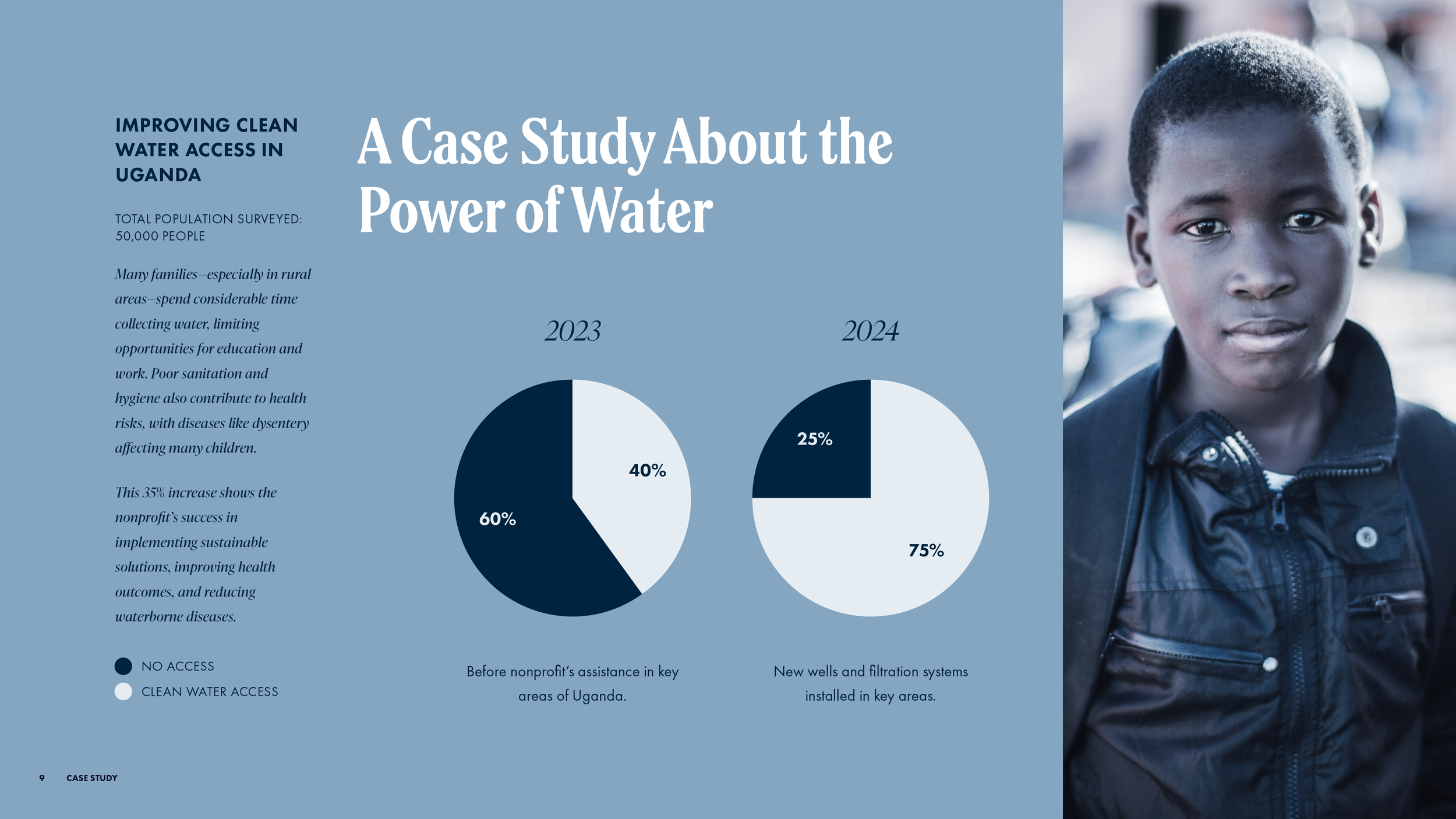 IMPROVING CLEAN WATER ACCESS IN UGANDA

TOTAL POPULATION SURVEYED: 50,000 PEOPLE

Many families—especially in rural areas—spend considerable time collecting water, limiting opportunities for education and work. Poor sanitation and hygiene also contribute to health risks, with diseases like dysentery affecting many children.

This 35% increase shows the nonprofit's success in implementing sustainable solutions, improving health outcomes, and reducing waterborne diseases.

NO ACCESS
CLEAN WATER ACCESS

A Case Study About the Power of Water

2023

60%
40%

Before nonprofit's assistance in key areas of Uganda.

2024

25%
75%

New wells and filtration systems installed in key areas.

9 CASE STUDY