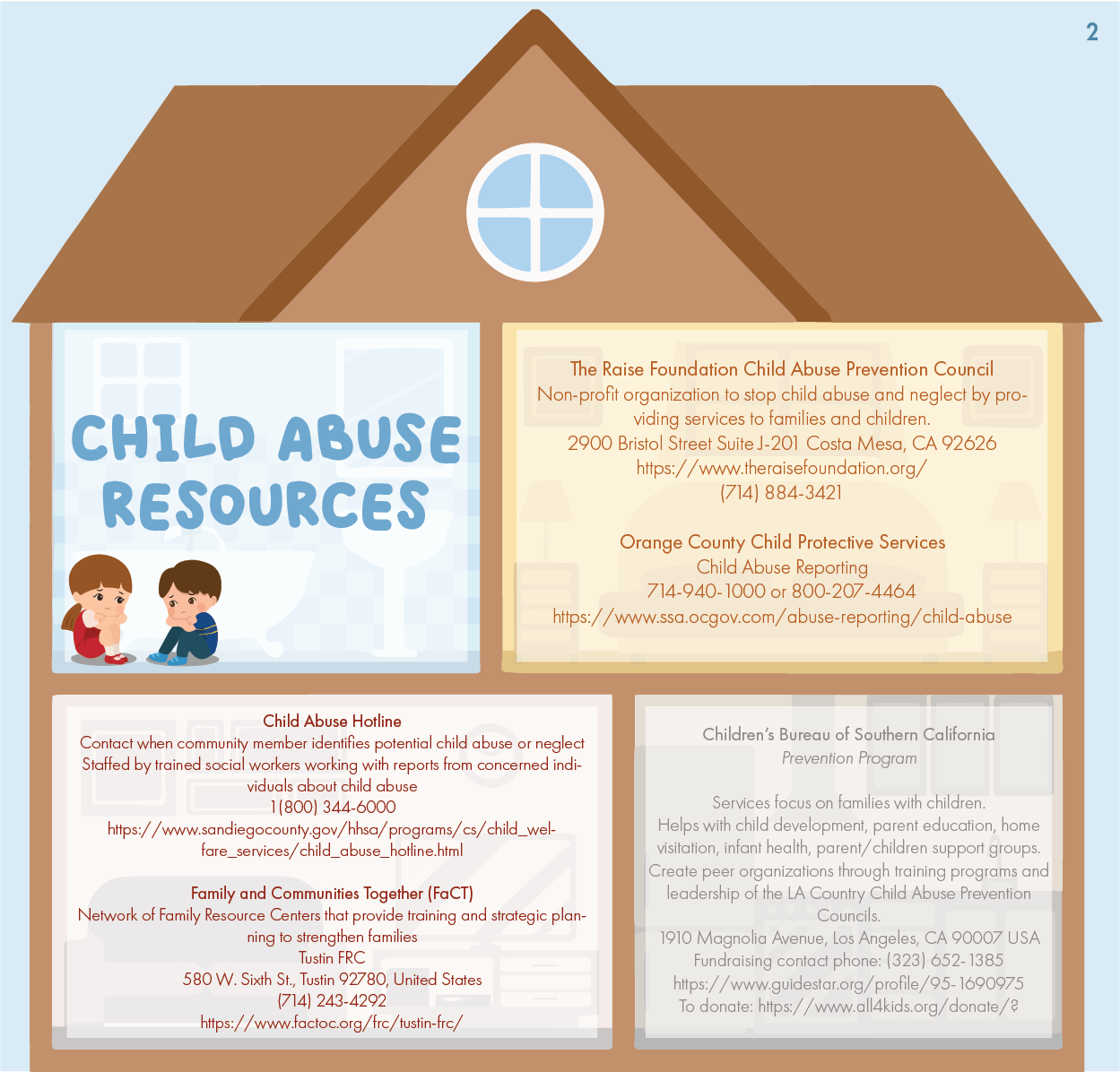 2

CHILD ABUSE RESOURCES

The Raise Foundation Child Abuse Prevention Council
Non-profit organization to stop child abuse and neglect by providing services to families and children.
2900 Bristol Street Suite J-201 Costa Mesa, CA 92626
https://www.theraisefoundation.org/
(714) 884-3421

Orange County Child Protective Services
Child Abuse Reporting
714-940-1000 or 800-207-4464
https://www.ssa.ocgov.com/abuse-reporting/child-abuse

Child Abuse Hotline
Contact when community member identifies potential child abuse or neglect
Staffed by trained social workers working with reports from concerned individuals about child abuse
1(800) 344-6000
https://www.sandiegocounty.gov/hhsa/programs/cs/child_welfare_services/child_abuse_hotline.html

Family and Communities Together (FaCT)
Network of Family Resource Centers that provide training and strategic planning to strengthen families
Tustin FRC
580 W. Sixth St., Tustin 92780, United States
(714) 243-4292
https://www.factoc.org/frc/tustin-frc/

Children's Bureau of Southern California
Prevention Program

Services focus on families with children.
Helps with child development, parent education, home visitation, infant health, parent/children support groups.
Create peer organizations through training programs and leadership of the LA Country Child Abuse Prevention Councils.
1910 Magnolia Avenue, Los Angeles, CA 90007 USA
Fundraising contact phone: (323) 652-1385
https://www.guidestar.org/profile/95-1690975
To donate: https://www.all4kids.org/donate/?