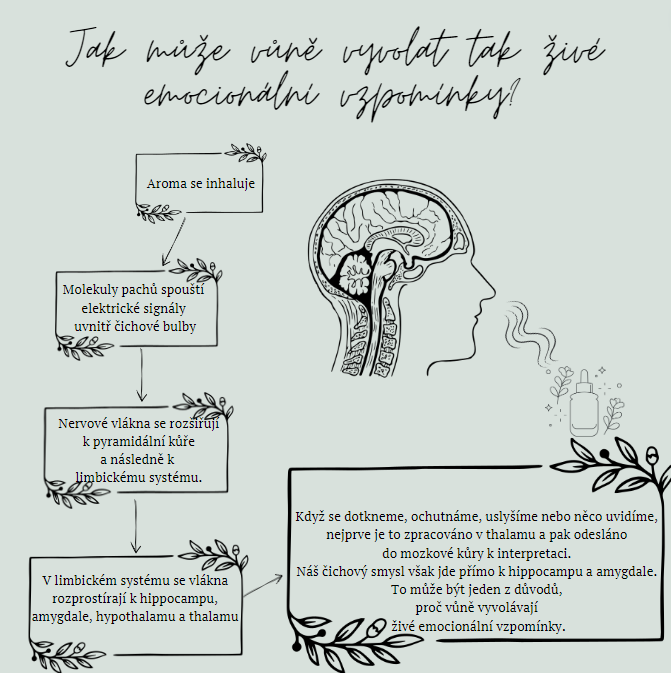 Jak může vůně vyvolat tak živé emocionální vzpomínky?

Aroma se inhaluje

Molekuly pachů spouští elektrické signály uvnitř čichové bulby

Nervové vlákna se rozšiřují k pyramidální kůře a následně k limbickému systému.

V limbickém systému se vlákna rozprostírají k hippocampu, amygdale, hypothalamu a thalamu

Když se dotkneme, ochutnáme, uslyšíme nebo něco uvidíme, nejprve je to zpracováno v thalamu a pak odesláno do mozkové kůry k interpretaci.
Náš čichový smysl však jde přímo k hippocampu a amygdale. To může být jeden z důvodů, proč vůně vyvolávají živé emocionální vzpomínky.