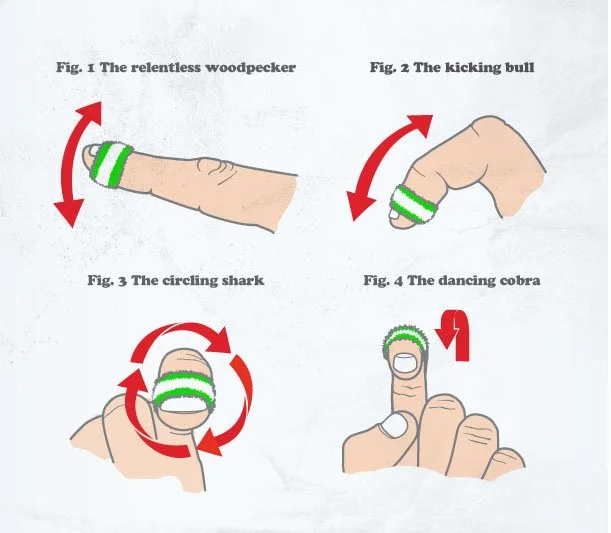 Fig. 1 The relentless woodpecker

Fig. 2 The kicking bull

Fig. 3 The circling shark

Fig. 4 The dancing cobra