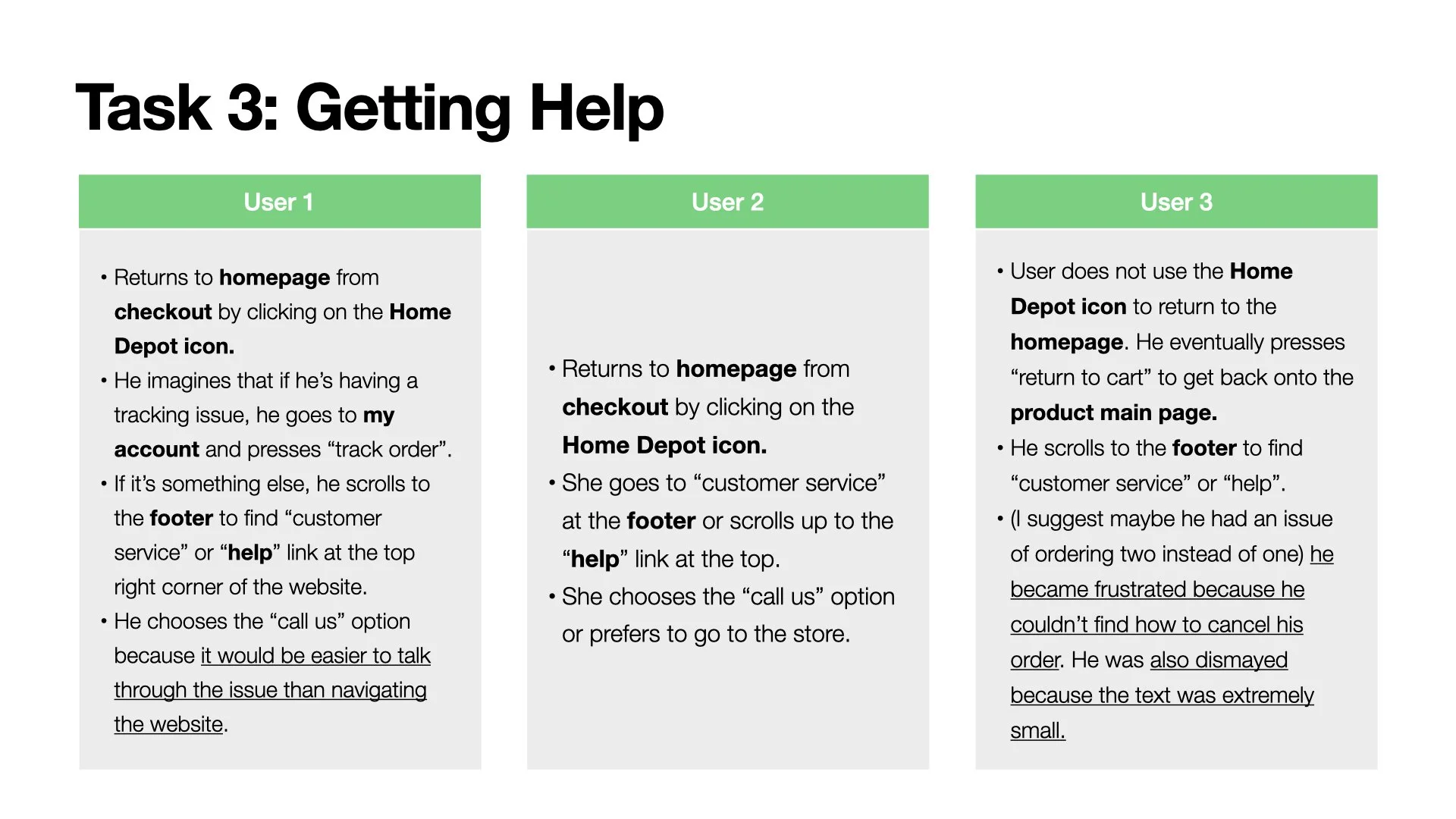 Task 3: Getting Help

User 1

• Returns to homepage from checkout by clicking on the Home Depot icon.
• He imagines that if he's having a tracking issue, he goes to my account and presses "track order".
• If it's something else, he scrolls to the footer to find "customer service" or "help" link at the top right corner of the website.
• He chooses the "call us" option because it would be easier to talk through the issue than navigating the website.

User 2

• Returns to homepage from checkout by clicking on the Home Depot icon.
• She goes to "customer service" at the footer or scrolls up to the "help" link at the top.
• She chooses the "call us" option or prefers to go to the store.

User 3

• User does not use the Home Depot icon to return to the homepage. He eventually presses "return to cart" to get back onto the product main page.
• He scrolls to the footer to find "customer service" or "help".
• (I suggest maybe he had an issue of ordering two instead of one) he became frustrated because he couldn't find how to cancel his order. He was also dismayed because the text was extremely small.