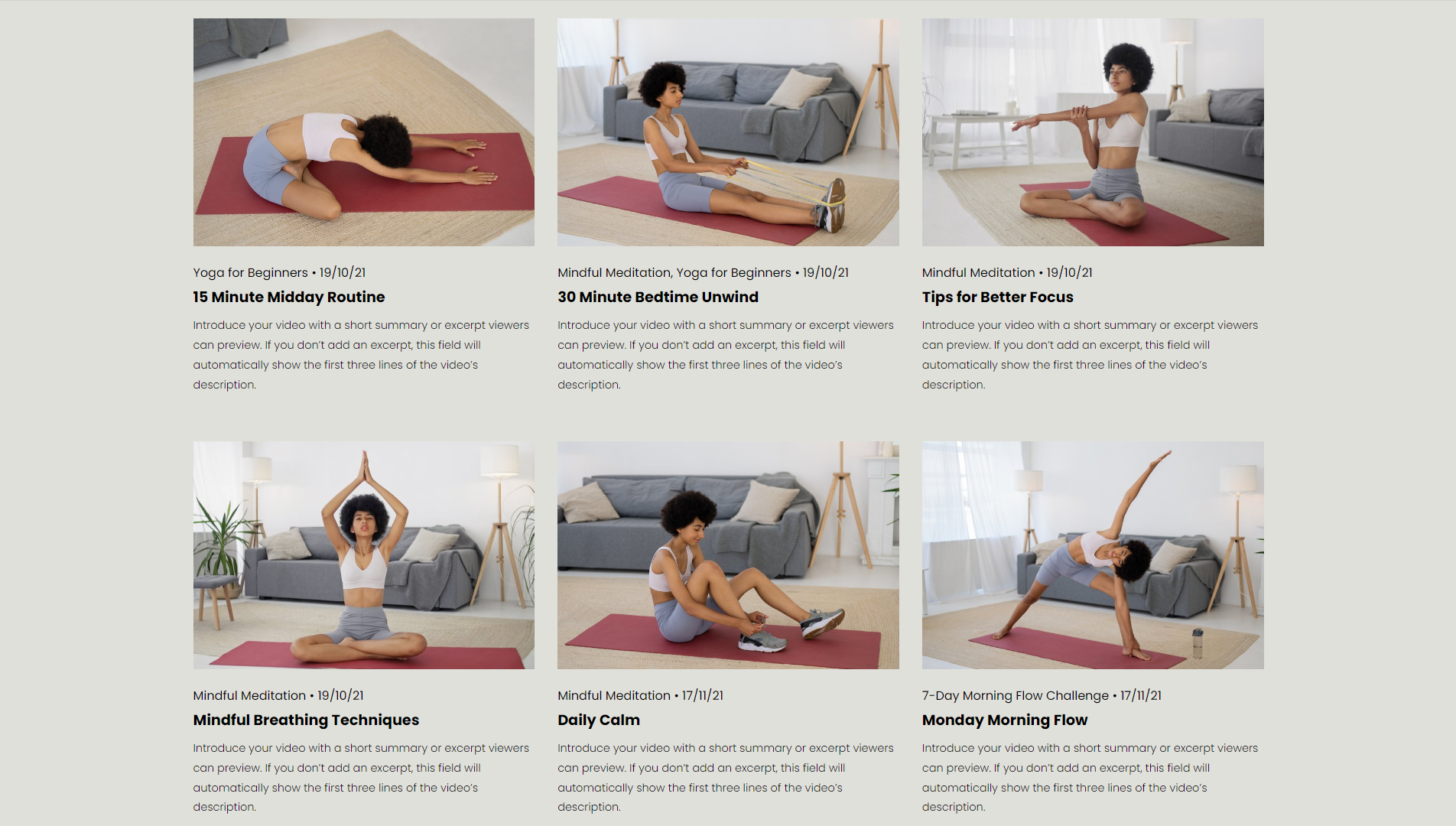 Yoga for Beginners • 19/10/21

15 Minute Midday Routine

Introduce your video with a short summary or excerpt viewers can preview. If you don't add an excerpt, this field will automatically show the first three lines of the video's description.

Mindful Meditation, Yoga for Beginners • 19/10/21

30 Minute Bedtime Unwind

Introduce your video with a short summary or excerpt viewers can preview. If you don't add an excerpt, this field will automatically show the first three lines of the video's description.

Mindful Meditation • 19/10/21

Tips for Better Focus

Introduce your video with a short summary or excerpt viewers can preview. If you don't add an excerpt, this field will automatically show the first three lines of the video's description.

Mindful Meditation • 19/10/21

Mindful Breathing Techniques

Introduce your video with a short summary or excerpt viewers can preview. If you don't add an excerpt, this field will automatically show the first three lines of the video's description.

Mindful Meditation • 17/11/21

Daily Calm

Introduce your video with a short summary or excerpt viewers can preview. If you don't add an excerpt, this field will automatically show the first three lines of the video's description.

7-Day Morning Flow Challenge • 17/11/21

Monday Morning Flow

Introduce your video with a short summary or excerpt viewers can preview. If you don't add an excerpt, this field will automatically show the first three lines of the video's description.