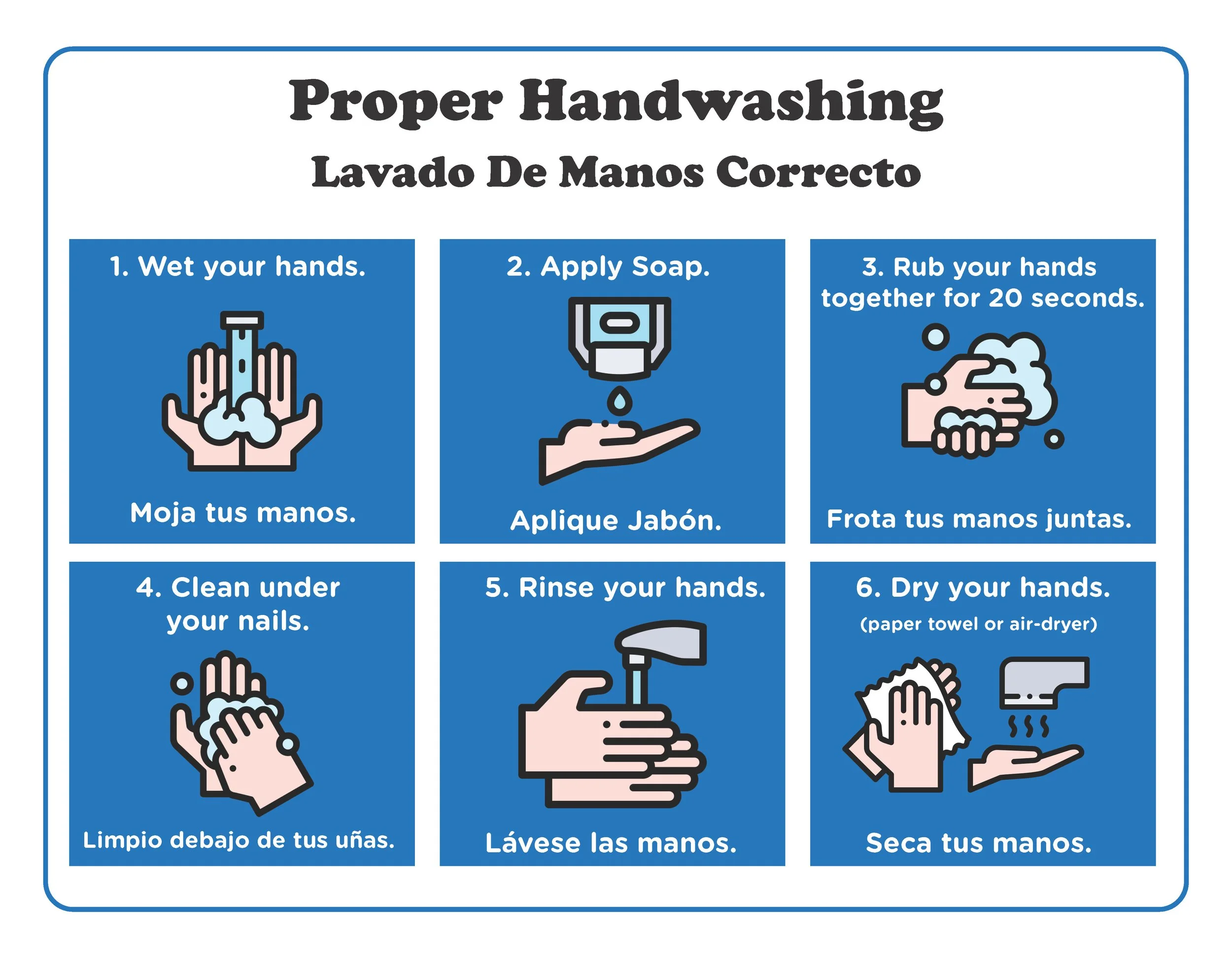 Proper Handwashing

Lavado De Manos Correcto

1. Wet your hands.

Moja tus manos.

2. Apply Soap.

Aplique Jabón.

3. Rub your hands together for 20 seconds.

Frota tus manos juntas.

4. Clean under your nails.

Limpio debajo de tus uñas.

5. Rinse your hands.

Lávese las manos.

6. Dry your hands.

(paper towel or air-dryer)

Seca tus manos.