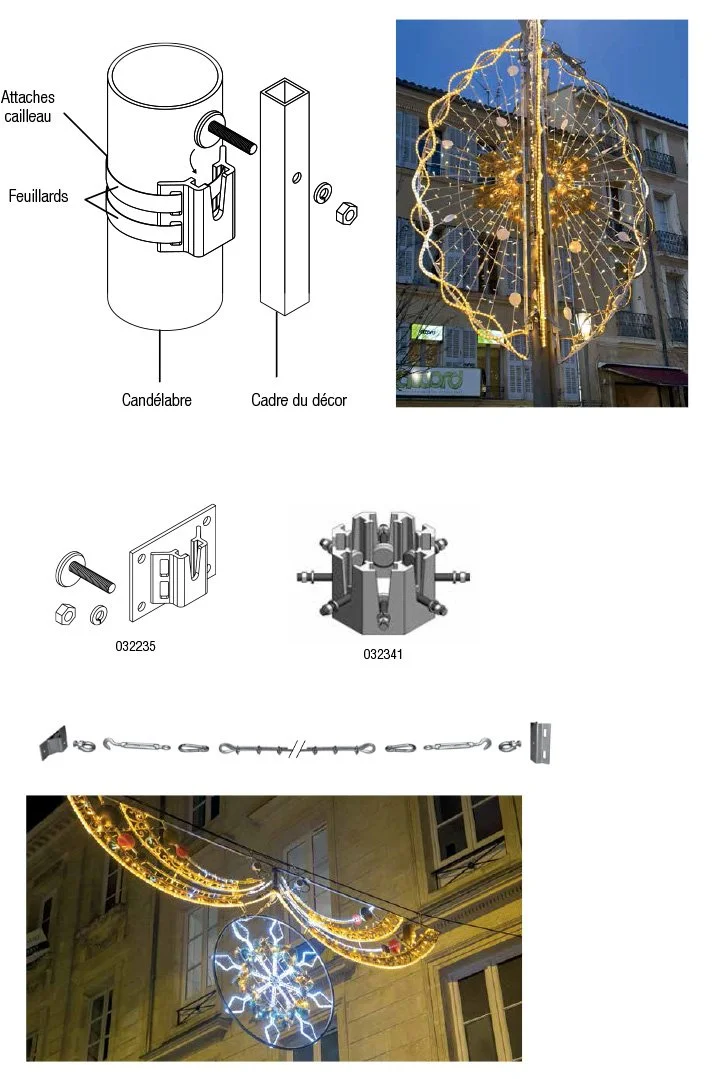 Attaches cailleau

Feuillards

Candélabre

Cadre du décor

032235

032341