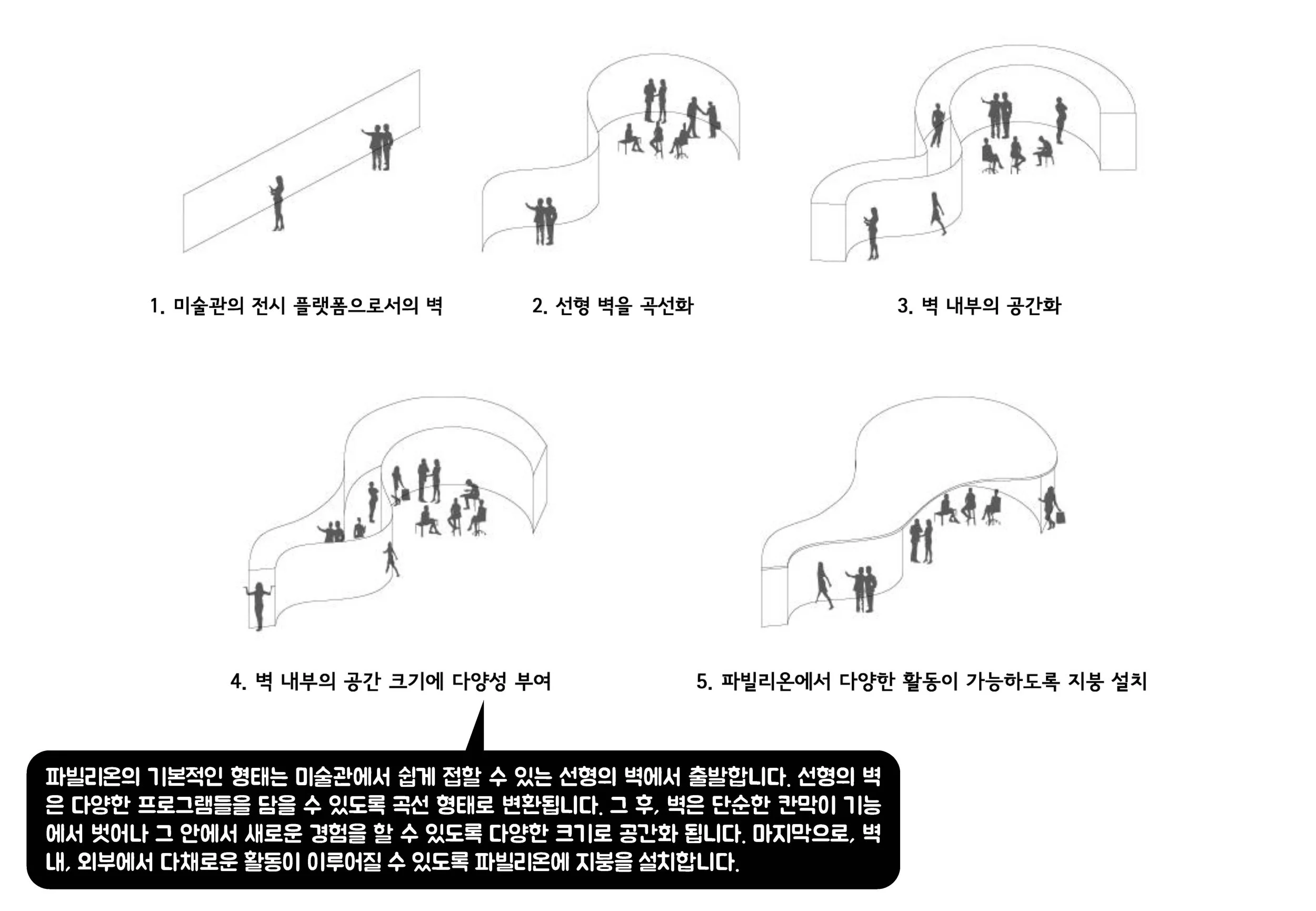 1. 미술관의 전시 플랫폼으로서의 벽

2. 선형 벽을 곡선화

3. 벽 내부의 공간화

4. 벽 내부의 공간 크기에 다양성 부여

5. 파빌리온에서 다양한 활동이 가능하도록 지붕 설치

파빌리온의 기본적인 형태는 미술관에서 쉽게 접할 수 있는 선형의 벽에서 출발합니다. 선형의 벽은 다양한 프로그램들을 담을 수 있도록 곡선 형태로 변환됩니다. 그 후, 벽은 단순한 칸막이 기능에서 벗어나 그 안에서 새로운 경험을 할 수 있도록 다양한 크기로 공간화 됩니다. 마지막으로, 벽 내, 외부에서 다채로운 활동이 이루어질 수 있도록 파빌리온에 지붕을 설치합니다.