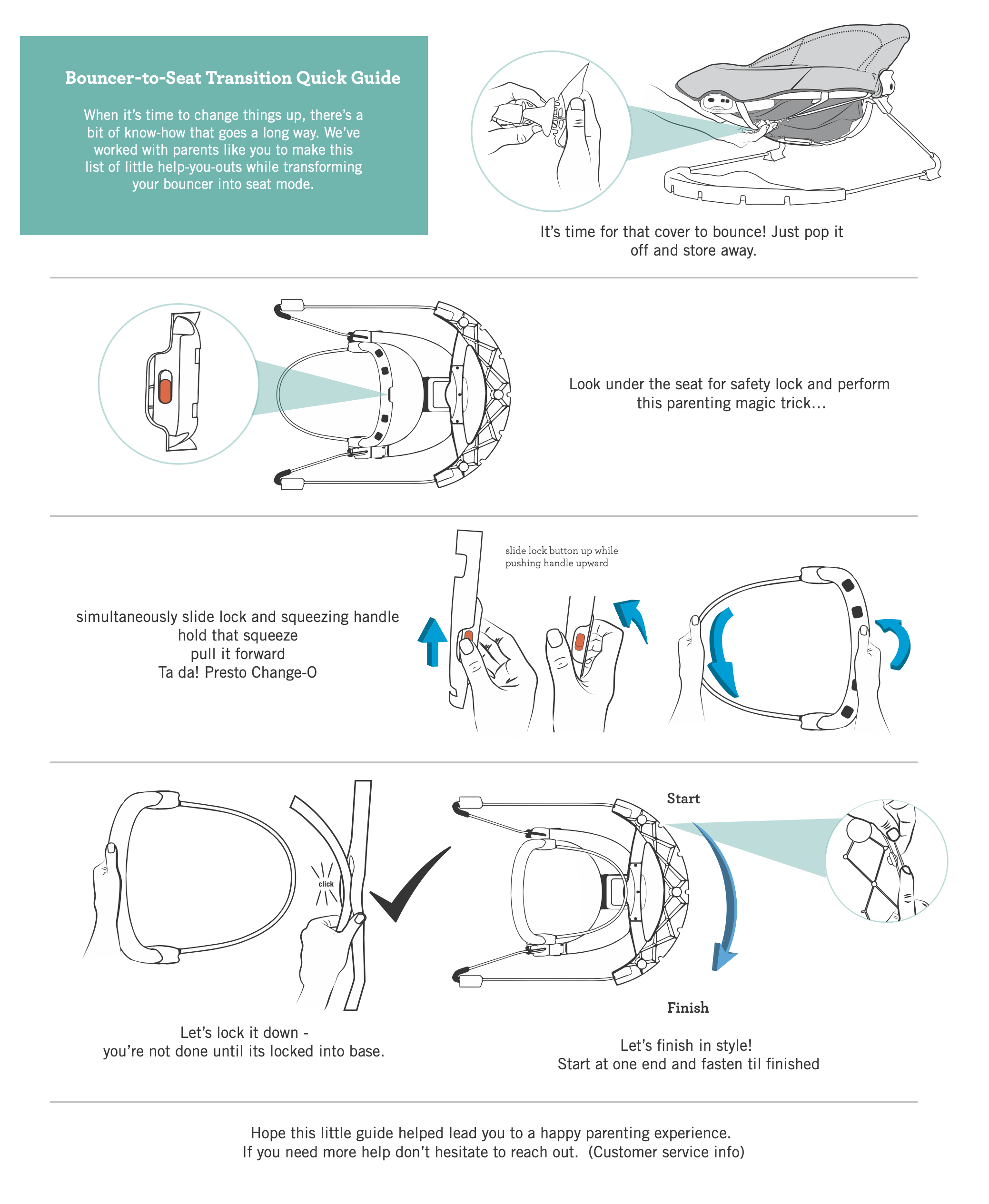 Bouncer-to-Seat Transition Quick Guide

When it's time to change things up, there's a bit of know-how that goes a long way. We've worked with parents like you to make this list of little help-you-outs while transforming your bouncer into seat mode.

It's time for that cover to bounce! Just pop it off and store away.

Look under the seat for safety lock and perform this parenting magic trick...

simultaneously slide lock and squeezing handle
hold that squeeze
pull it forward
Ta da! Presto Change-O

slide lock button up while pushing handle upward

click

Let's lock it down -
you're not done until its locked into base.

Start

Finish

Let's finish in style!
Start at one end and fasten til finished

Hope this little guide helped lead you to a happy parenting experience.
If you need more help don't hesitate to reach out. (Customer service info)