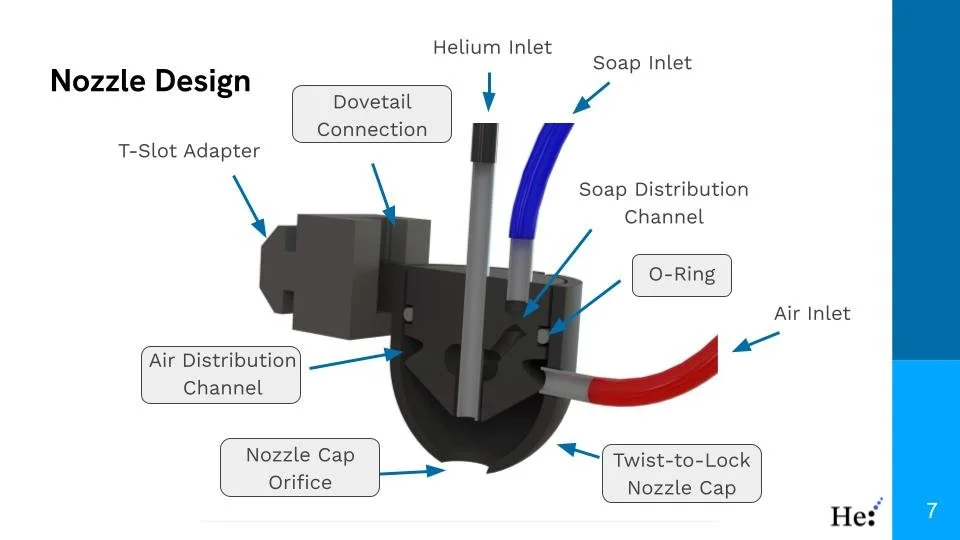 Nozzle Design

Helium Inlet

Soap Inlet

Dovetail Connection

T-Slot Adapter

Soap Distribution Channel

O-Ring

Air Inlet

Air Distribution Channel

Nozzle Cap Orifice

Twist-to-Lock Nozzle Cap

He:

7