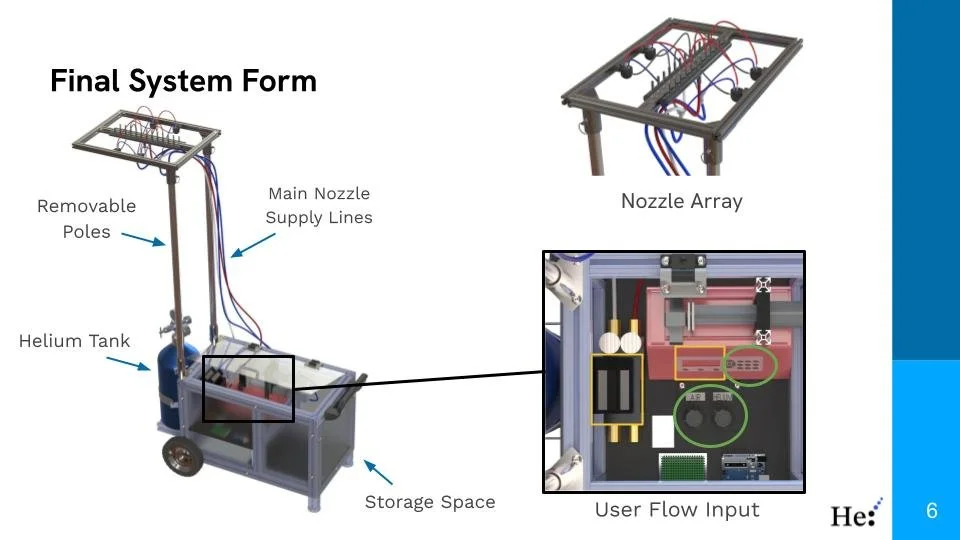 Final System Form

Removable Poles

Main Nozzle Supply Lines

Helium Tank

Storage Space

Nozzle Array

User Flow Input

He:

6