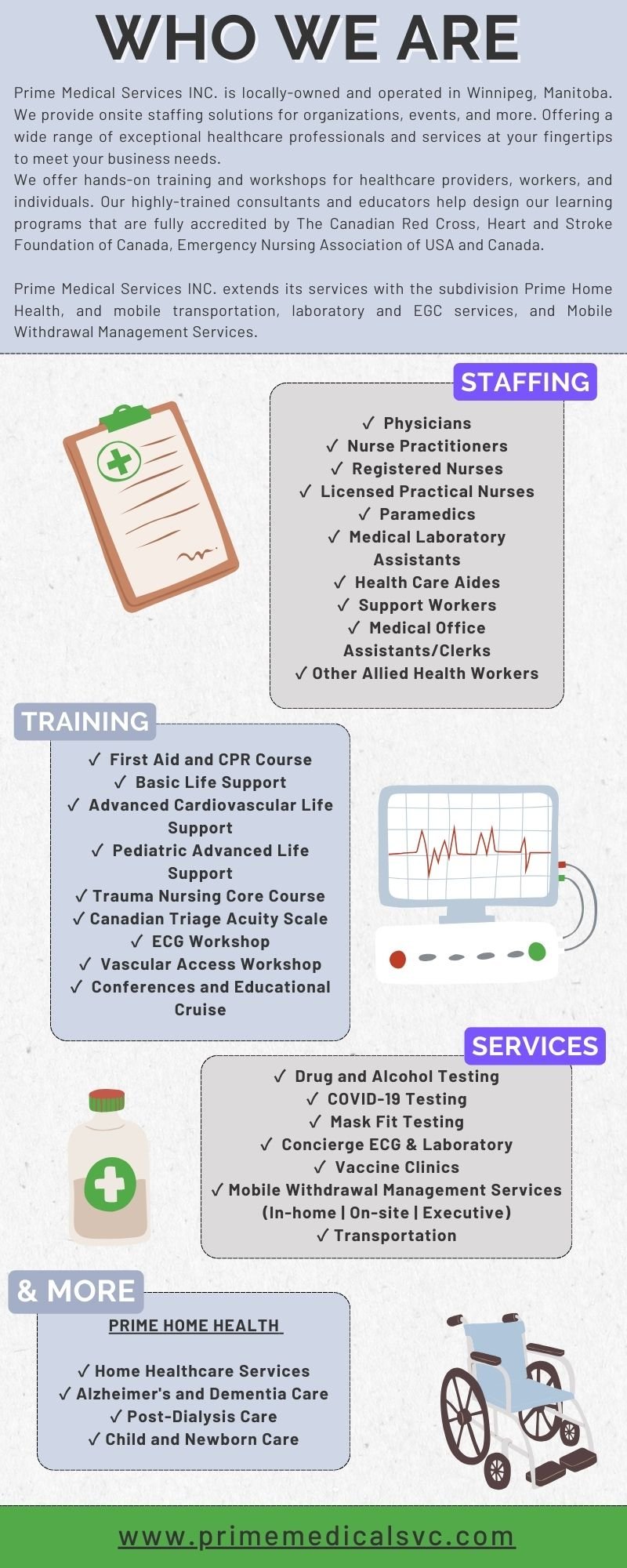 WHO WE ARE

Prime Medical Services INC. is locally-owned and operated in Winnipeg, Manitoba. We provide onsite staffing solutions for organizations, events, and more. Offering a wide range of exceptional healthcare professionals and services at your fingertips to meet your business needs.
We offer hands-on training and workshops for healthcare providers, workers, and individuals. Our highly-trained consultants and educators help design our learning programs that are fully accredited by The Canadian Red Cross, Heart and Stroke Foundation of Canada, Emergency Nursing Association of USA and Canada.

Prime Medical Services INC. extends its services with the subdivision Prime Home Health, and mobile transportation, laboratory and EGC services, and Mobile Withdrawal Management Services.

STAFFING

✓ Physicians
✓ Nurse Practitioners
✓ Registered Nurses
✓ Licensed Practical Nurses
✓ Paramedics
✓ Medical Laboratory Assistants
✓ Health Care Aides
✓ Support Workers
✓ Medical Office Assistants/Clerks
✓ Other Allied Health Workers

TRAINING

✓ First Aid and CPR Course
✓ Basic Life Support
✓ Advanced Cardiovascular Life Support
✓ Pediatric Advanced Life Support
✓ Trauma Nursing Core Course
✓ Canadian Triage Acuity Scale
✓ ECG Workshop
✓ Vascular Access Workshop
✓ Conferences and Educational Cruise

SERVICES

✓ Drug and Alcohol Testing
✓ COVID-19 Testing
✓ Mask Fit Testing
✓ Concierge ECG & Laboratory
✓ Vaccine Clinics
✓ Mobile Withdrawal Management Services (In-home | On-site | Executive)
✓ Transportation

& MORE

PRIME HOME HEALTH

✓ Home Healthcare Services
✓ Alzheimer's and Dementia Care
✓ Post-Dialysis Care
✓ Child and Newborn Care

www.primemedicalsvc.com