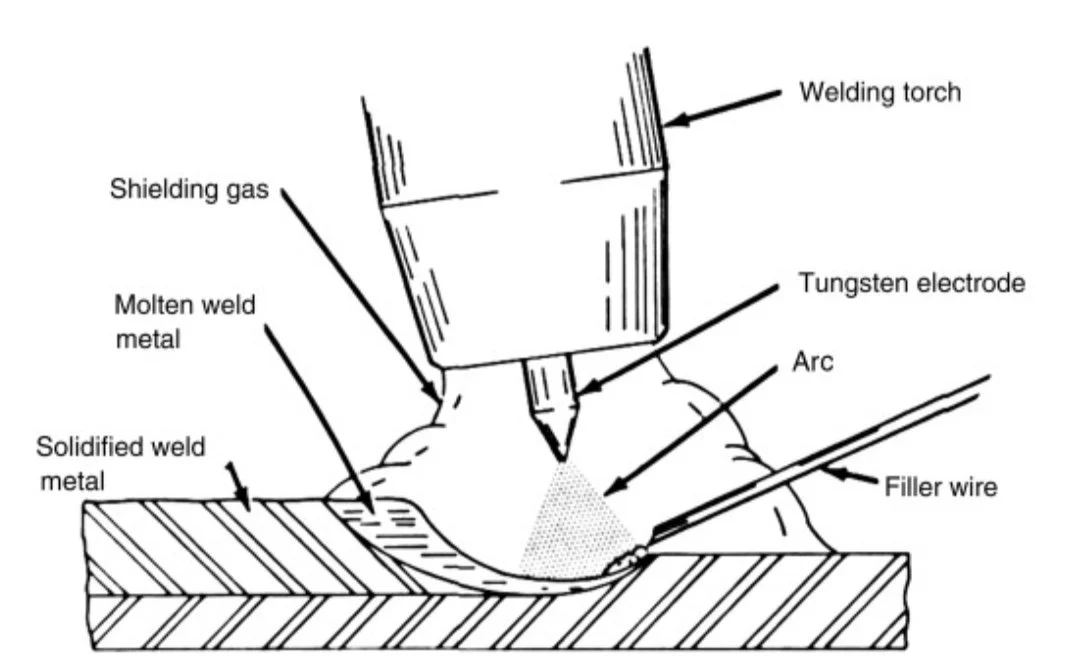 Welding torch

Shielding gas

Tungsten electrode

Molten weld metal

Arc

Solidified weld metal

Filler wire