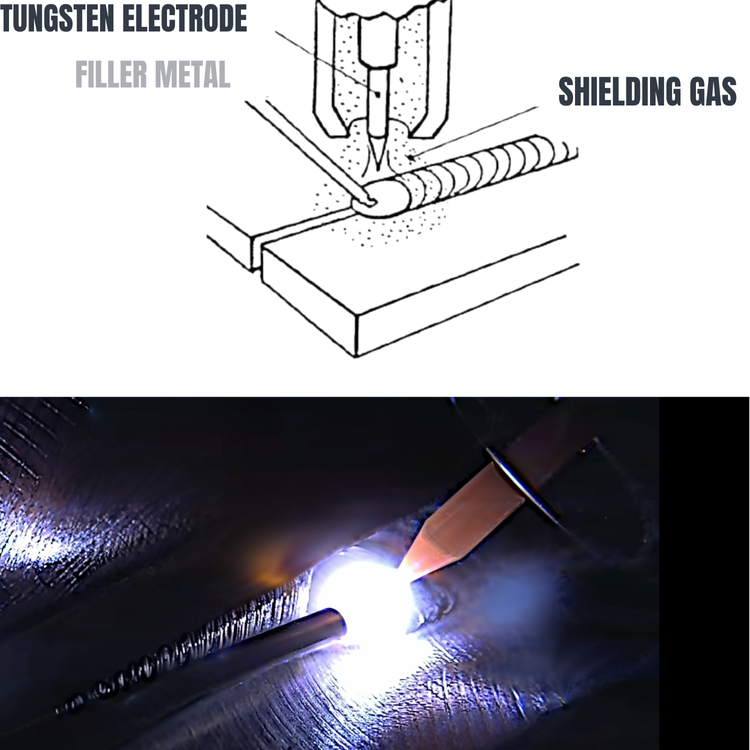 TUNGSTEN ELECTRODE

FILLER METAL

SHIELDING GAS