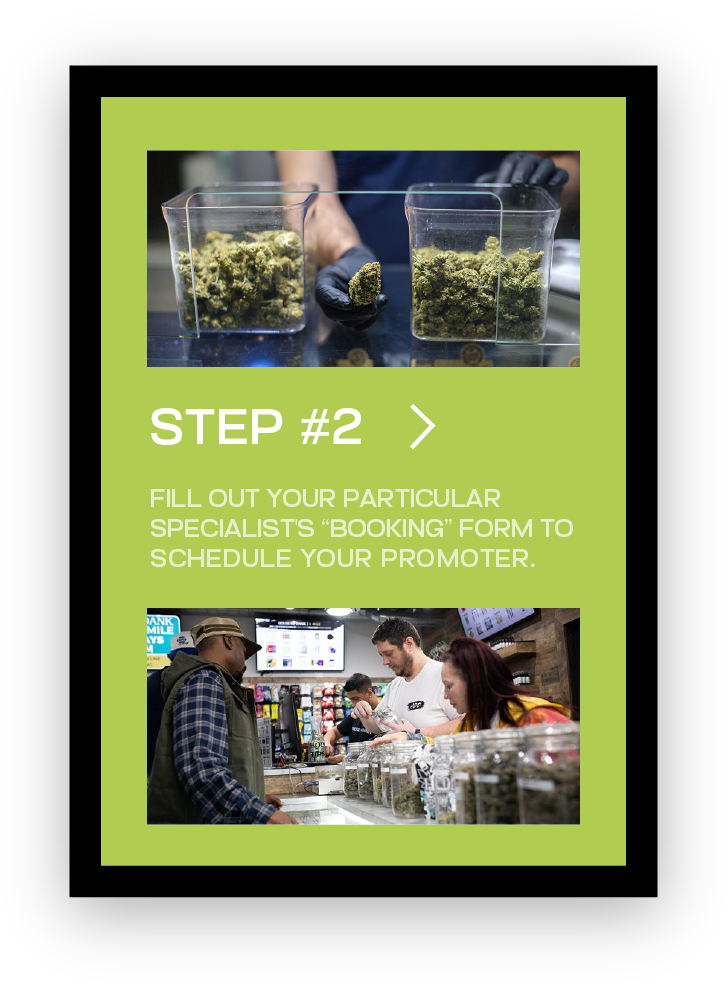 STEP #2

FILL OUT YOUR PARTICULAR SPECIALIST'S "BOOKING" FORM TO SCHEDULE YOUR PROMOTER.