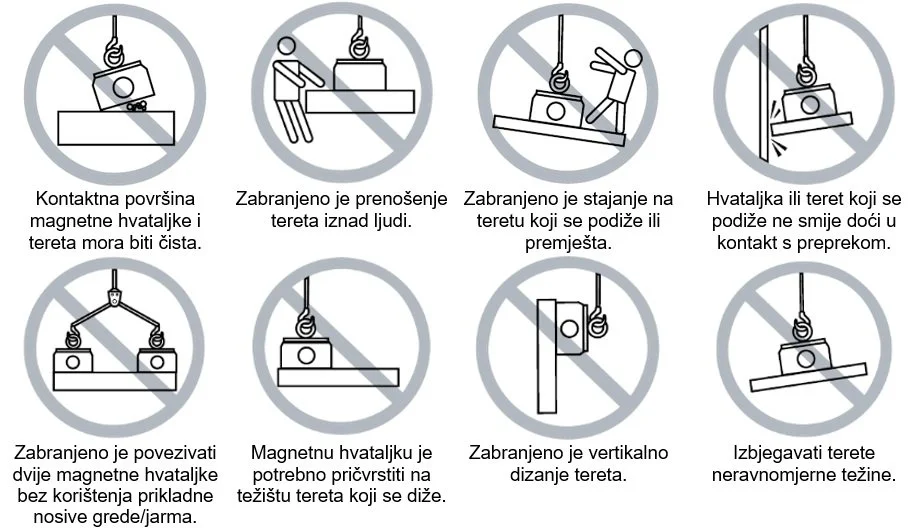 Kontaktna površina magnetne hvataljke i tereta mora biti čista.

Zabranjeno je prenošenje tereta iznad ljudi.

Zabranjeno je stajanje na teretu koji se podiže ili premješta.

Hvataljka ili teret koji se podiže ne smije doći u kontakt s preprekom.

Zabranjeno je povezivati dvije magnetne hvataljke bez korištenja prikladne nosive grede/jarma.

Magnetnu hvataljku je potrebno pričvrstiti na težištu tereta koji se diže.

Zabranjeno je vertikalno dizanje tereta.

Izbjegavati terete neravnomjerne težine.