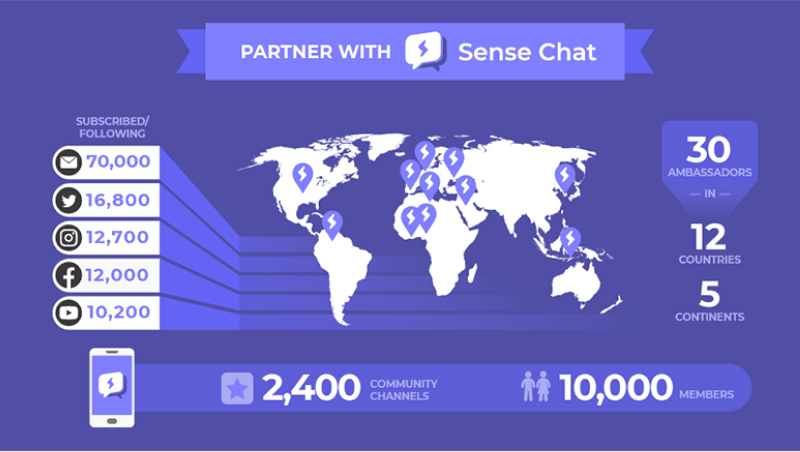 PARTNER WITH Sense Chat

SUBSCRIBED/ FOLLOWING

70,000

16,800

12,700

12,000

10,200

30 AMBASSADORS IN

12 COUNTRIES

5 CONTINENTS

2,400 COMMUNITY CHANNELS

10,000 MEMBERS