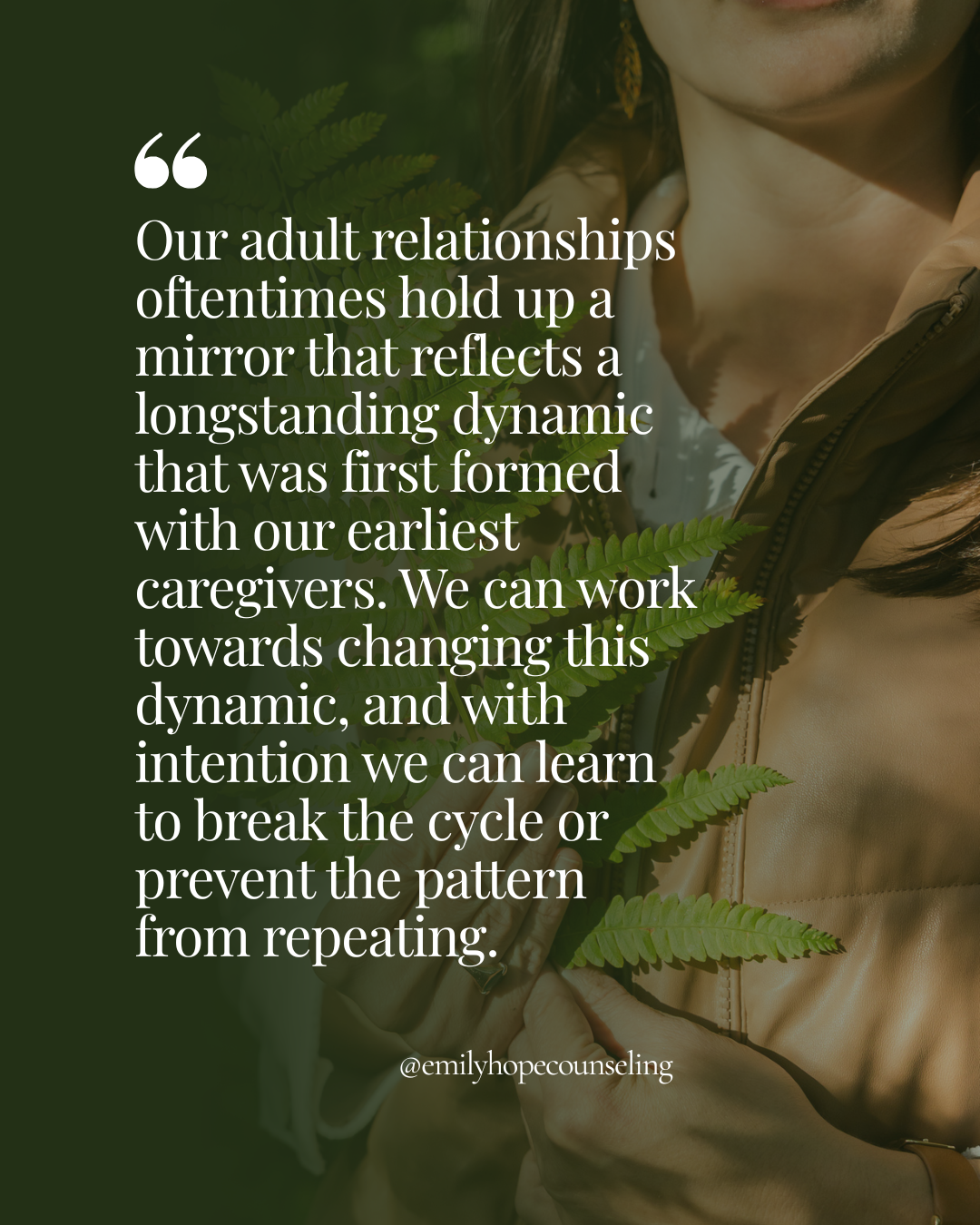 “

Our adult relationships oftentimes hold up a mirror that reflects a longstanding dynamic that was first formed with our earliest caregivers. We can work towards changing this dynamic, and with intention we can learn to break the cycle or prevent the pattern from repeating.

@emilyhopecounseling