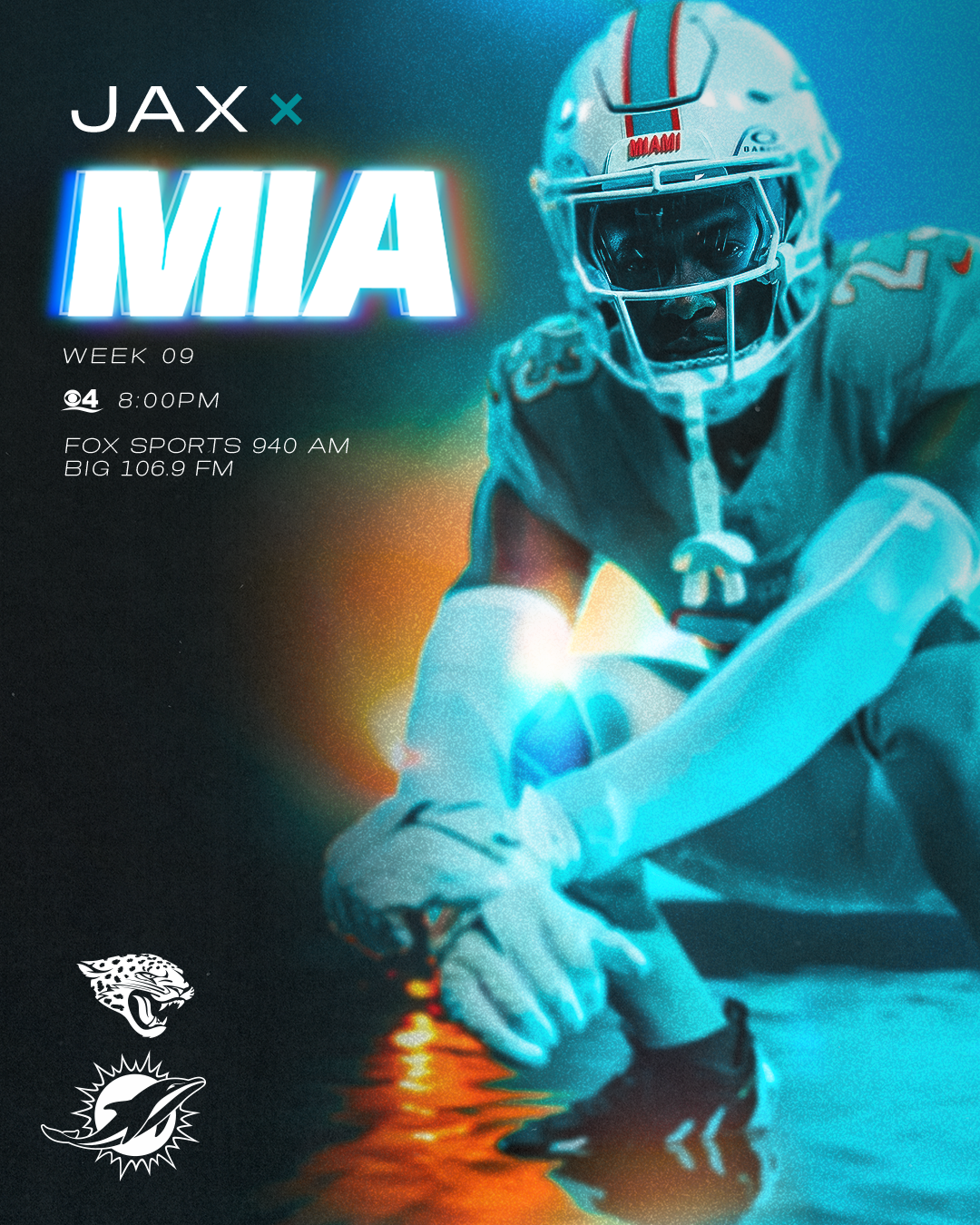 JAX ×
MIA

WEEK 09

4 8:00PM

FOX SPORTS 940 AM
BIG 106.9 FM

MIAMI