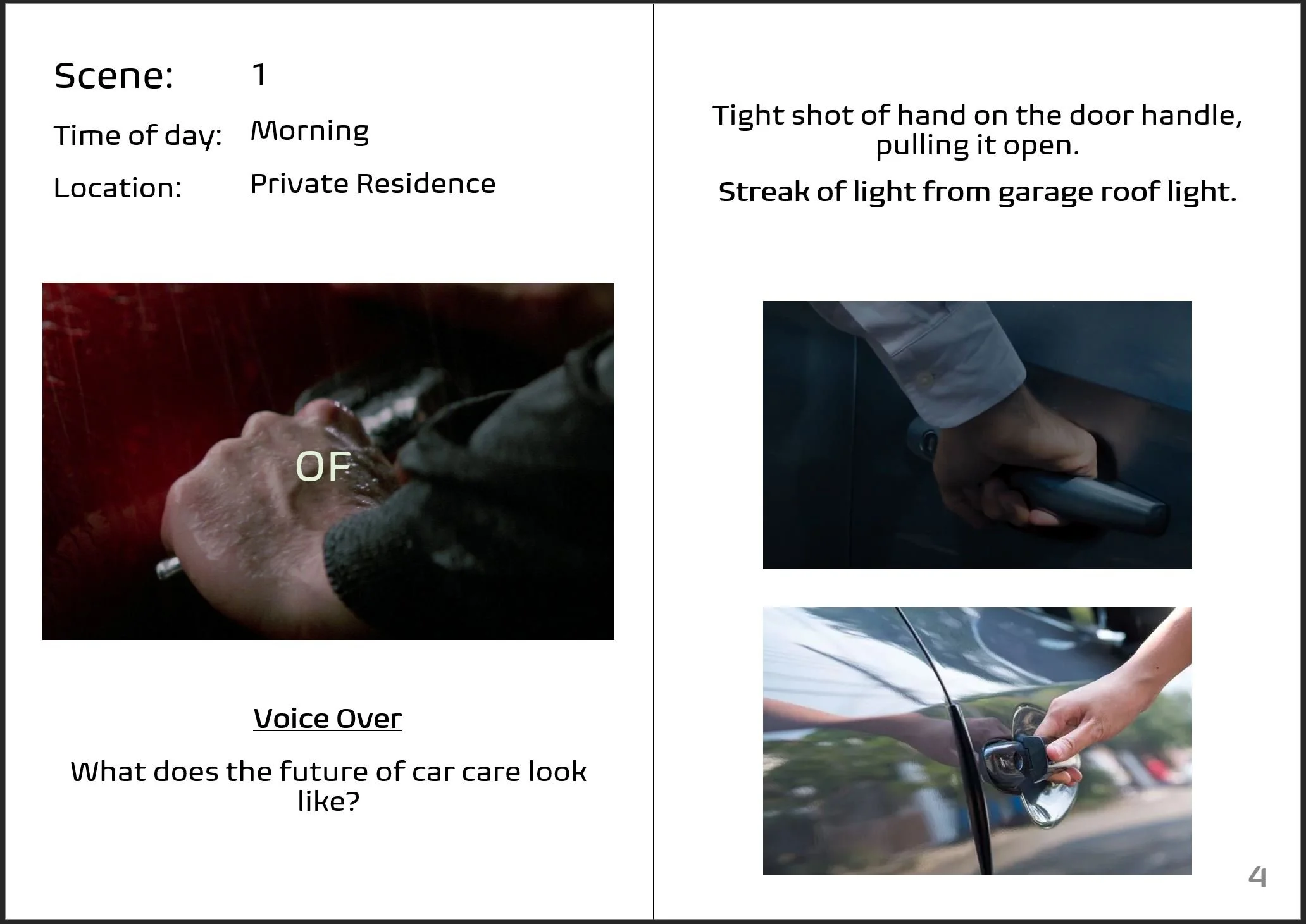 Scene: 1

Time of day: Morning

Location: Private Residence

OF

Voice Over

What does the future of car care look like?

Tight shot of hand on the door handle, pulling it open.

Streak of light from garage roof light.

4