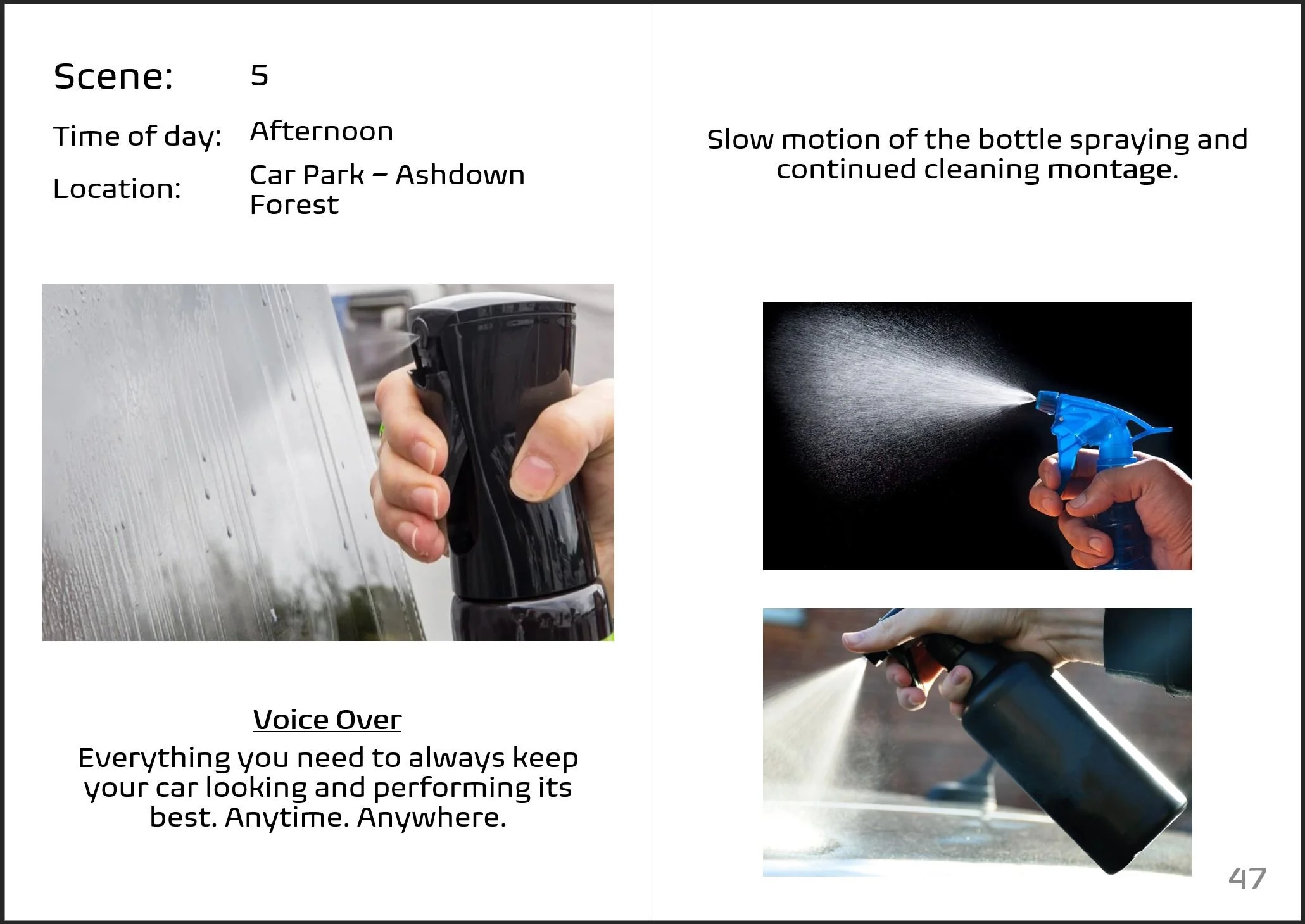 Scene: 5

Time of day: Afternoon

Location: Car Park – Ashdown Forest

Voice Over

Everything you need to always keep your car looking and performing its best. Anytime. Anywhere.

Slow motion of the bottle spraying and continued cleaning montage.

47