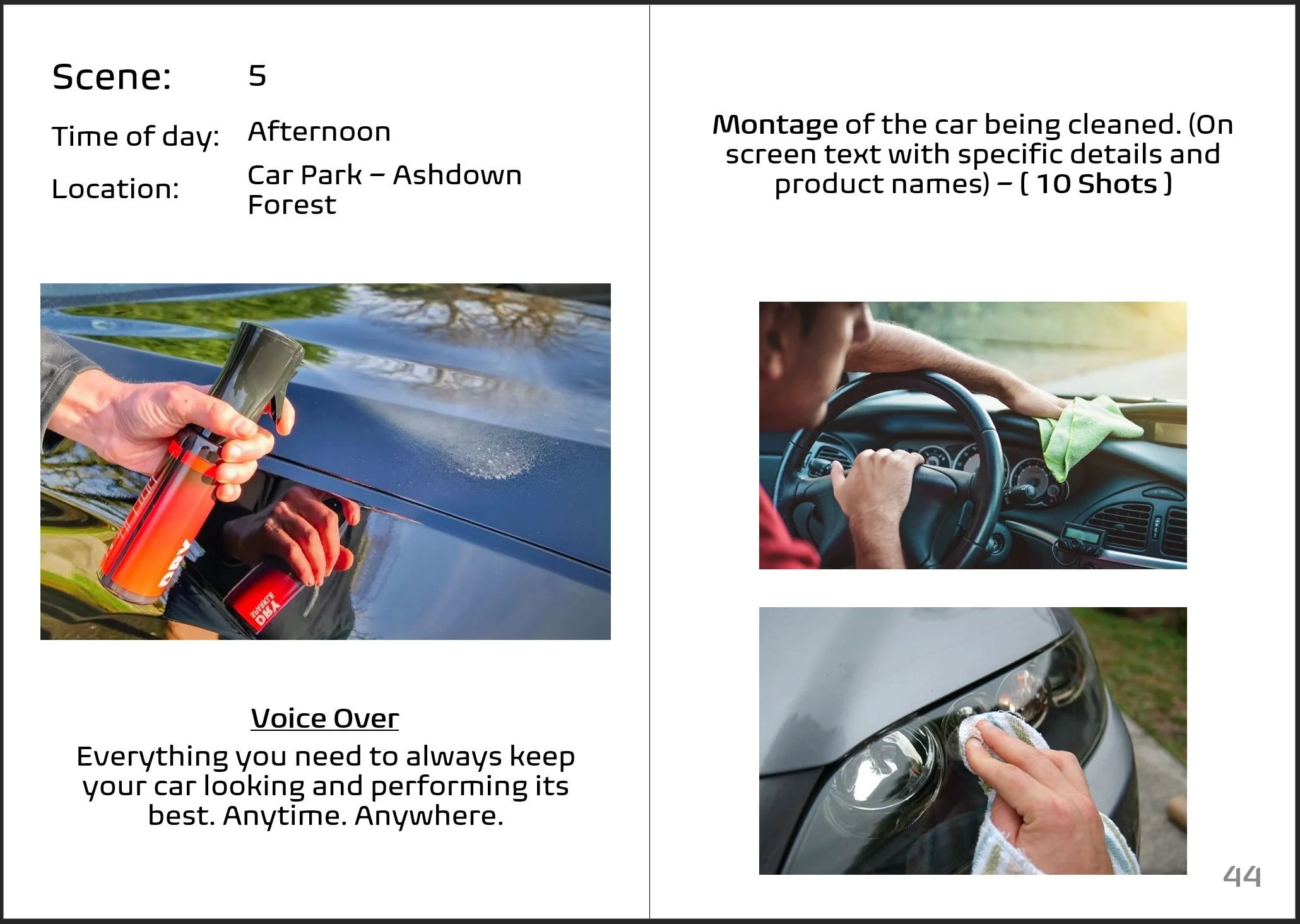 Scene: 5

Time of day: Afternoon

Location: Car Park – Ashdown Forest

DRY

DRY

Voice Over

Everything you need to always keep your car looking and performing its best. Anytime. Anywhere.

Montage of the car being cleaned. (On screen text with specific details and product names) – ( 10 Shots )

44