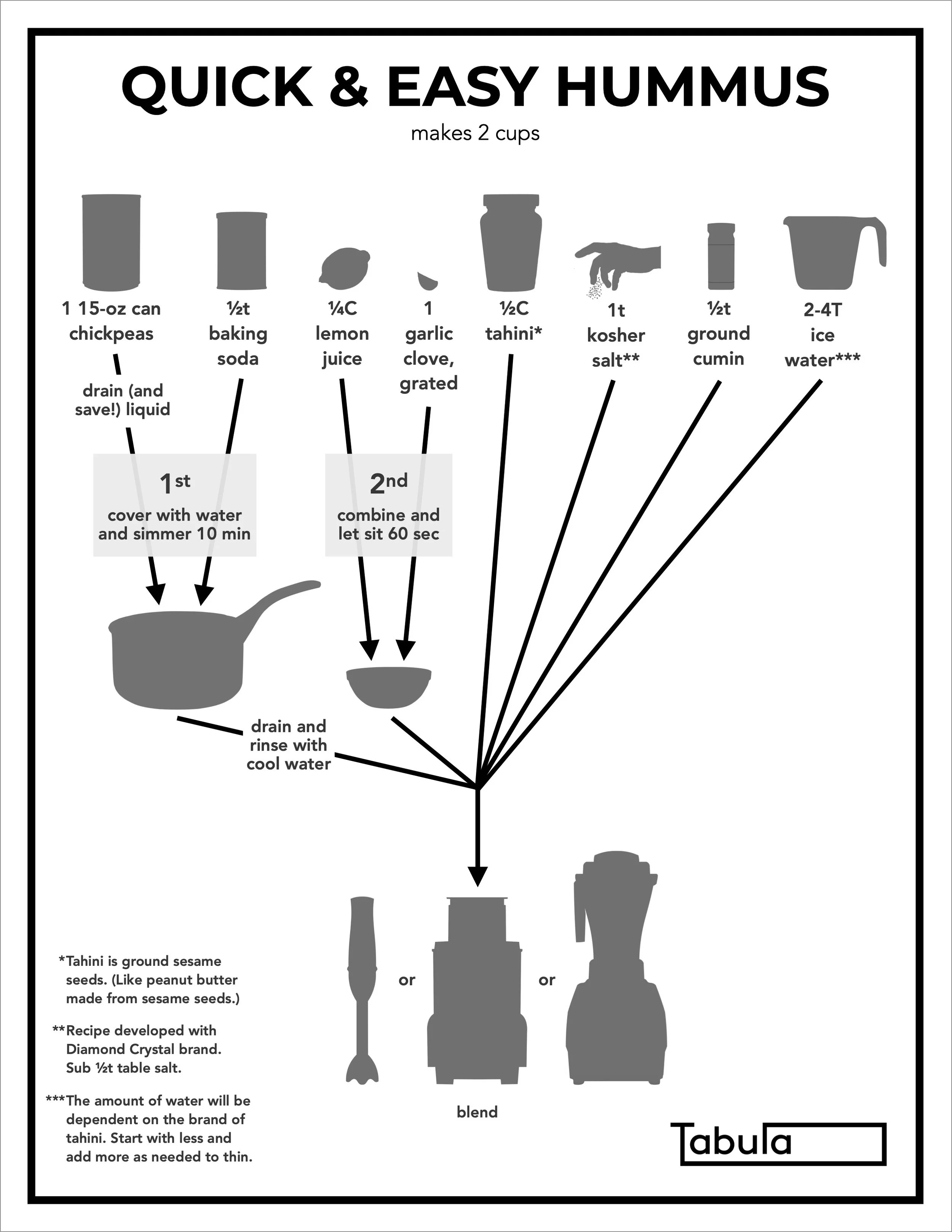 QUICK & EASY HUMMUS

makes 2 cups

1 15-oz can chickpeas

½t baking soda

¼C lemon juice

1 garlic clove, grated

½C tahini*

1t kosher salt**

½t ground cumin

2-4T ice water***

drain (and save!) liquid

1st
cover with water and simmer 10 min

2nd
combine and let sit 60 sec

drain and rinse with cool water

or

or

blend

*Tahini is ground sesame seeds. (Like peanut butter made from sesame seeds.)

**Recipe developed with Diamond Crystal brand. Sub ½t table salt.

***The amount of water will be dependent on the brand of tahini. Start with less and add more as needed to thin.

Tabula