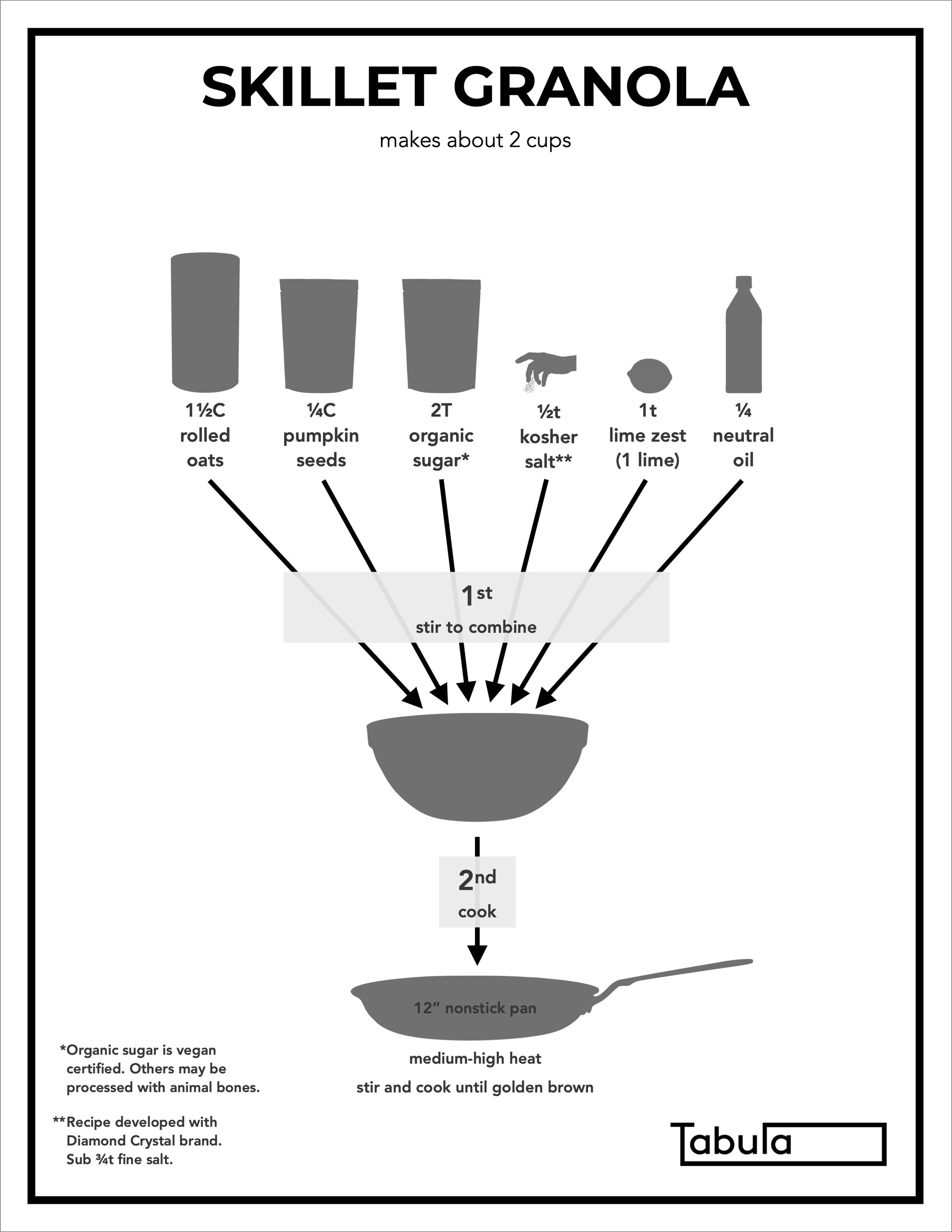 SKILLET GRANOLA

makes about 2 cups

1½C rolled oats

¼C pumpkin seeds

2T organic sugar*

½t kosher salt**

1t lime zest (1 lime)

¼ neutral oil

1st
stir to combine

2nd
cook

12" nonstick pan

medium-high heat

stir and cook until golden brown

*Organic sugar is vegan certified. Others may be processed with animal bones.

**Recipe developed with Diamond Crystal brand. Sub ¾t fine salt.

Tabula