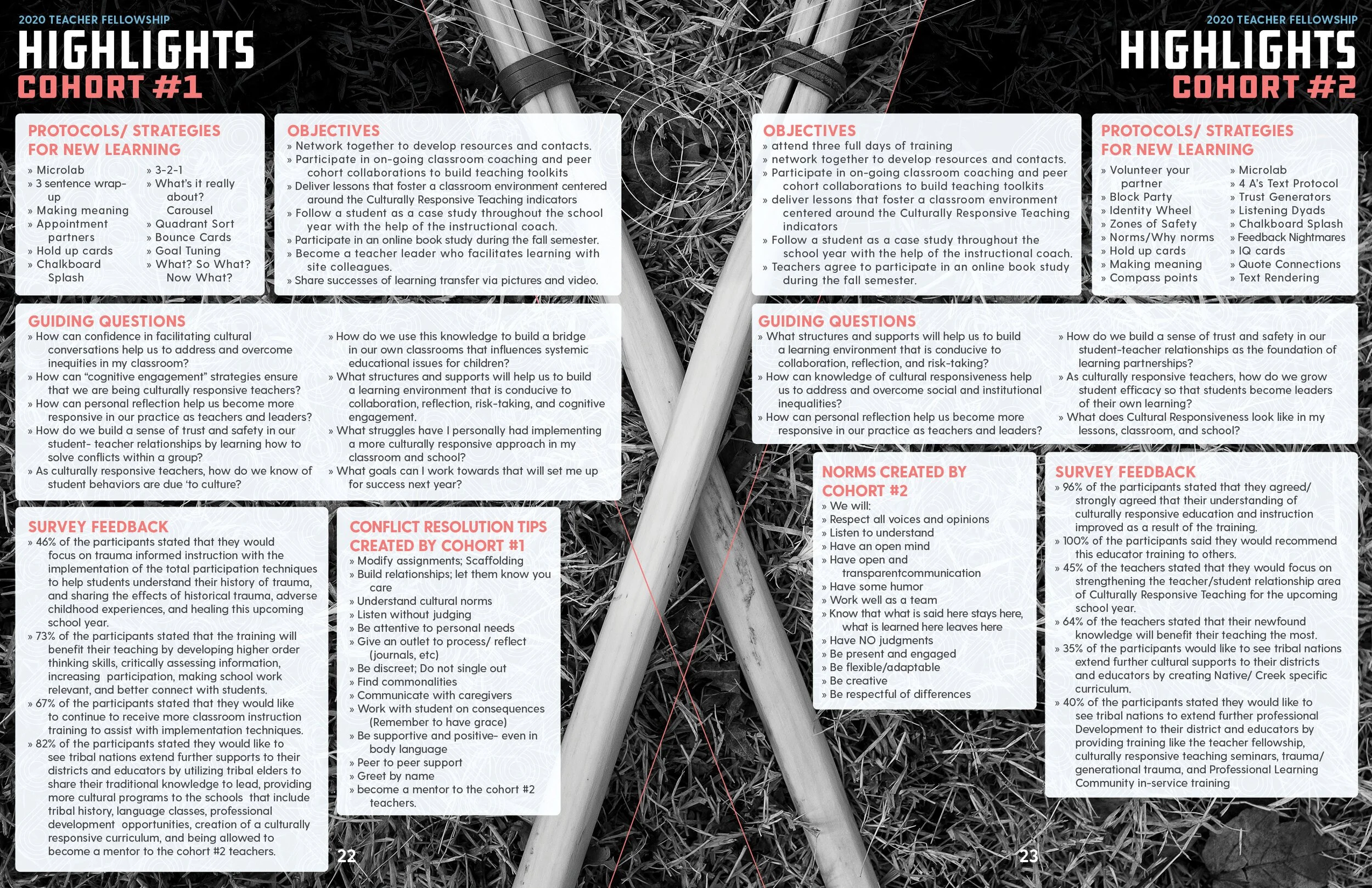 2020 TEACHER FELLOWSHIP
HIGHLIGHTS
COHORT #1

PROTOCOLS/ STRATEGIES FOR NEW LEARNING
» Microlab
» 3 sentence wrap-up
» Making meaning
» Appointment partners
» Hold up cards
» Chalkboard Splash
» 3-2-1
» What's it really about? Carousel
» Quadrant Sort
» Bounce Cards
» Goal Tuning
» What? So What? Now What?

OBJECTIVES
» Network together to develop resources and contacts.
» Participate in on-going classroom coaching and peer cohort collaborations to build teaching toolkits
» Deliver lessons that foster a classroom environment centered around the Culturally Responsive Teaching indicators
» Follow a student as a case study throughout the school year with the help of the instructional coach.
» Participate in an online book study during the fall semester.
» Become a teacher leader who facilitates learning with site colleagues.
» Share successes of learning transfer via pictures and video.

GUIDING QUESTIONS
» How can confidence in facilitating cultural conversations help us to address and overcome inequities in my classroom?
» How can "cognitive engagement" strategies ensure that we are being culturally responsive teachers?
» How can personal reflection help us become more responsive in our practice as teachers and leaders?
» How do we build a sense of trust and safety in our student- teacher relationships by learning how to solve conflicts within a group?
» As culturally responsive teachers, how do we know of student behaviors are due 'to culture?
» How do we use this knowledge to build a bridge in our own classrooms that influences systemic educational issues for children?
» What structures and supports will help us to build a learning environment that is conducive to collaboration, reflection, risk-taking, and cognitive engagement.
» What struggles have I personally had implementing a more culturally responsive approach in my classroom and school?
» What goals can I work towards that will set me up for success next year?

SURVEY FEEDBACK
» 46% of the participants stated that they would focus on trauma informed instruction with the implementation of the total participation techniques to help students understand their history of trauma, and sharing the effects of historical trauma, adverse childhood experiences, and healing this upcoming school year.
» 73% of the participants stated that the training will benefit their teaching by developing higher order thinking skills, critically assessing information, increasing participation, making school work relevant, and better connect with students.
» 67% of the participants stated that they would like to continue to receive more classroom instruction training to assist with implementation techniques.
» 82% of the participants stated they would like to see tribal nations extend further supports to their districts and educators by utilizing tribal elders to share their traditional knowledge to lead, providing more cultural programs to the schools that include tribal history, language classes, professional development opportunities, creation of a culturally responsive curriculum, and being allowed to become a mentor to the cohort #2 teachers.

CONFLICT RESOLUTION TIPS CREATED BY COHORT #1
» Modify assignments; Scaffolding
» Build relationships; let them know you care
» Understand cultural norms
» Listen without judging
» Be attentive to personal needs
» Give an outlet to process/ reflect (journals, etc)
» Be discreet; Do not single out
» Find commonalities
» Communicate with caregivers
» Work with student on consequences (Remember to have grace)
» Be supportive and positive- even in body language
» Peer to peer support
» Greet by name
» become a mentor to the cohort #2 teachers.

22

2020 TEACHER FELLOWSHIP
HIGHLIGHTS
COHORT #2

OBJECTIVES
» attend three full days of training
» network together to develop resources and contacts.
» Participate in on-going classroom coaching and peer cohort collaborations to build teaching toolkits
» deliver lessons that foster a classroom environment centered around the Culturally Responsive Teaching indicators
» Follow a student as a case study throughout the school year with the help of the instructional coach.
» Teachers agree to participate in an online book study during the fall semester.

PROTOCOLS/ STRATEGIES FOR NEW LEARNING
» Volunteer your partner
» Block Party
» Identity Wheel
» Zones of Safety
» Norms/Why norms
» Hold up cards
» Making meaning
» Compass points
» Microlab
» 4 A's Text Protocol
» Trust Generators
» Listening Dyads
» Chalkboard Splash
» Feedback Nightmares
» IQ cards
» Quote Connections
» Text Rendering

GUIDING QUESTIONS
» What structures and supports will help us to build a learning environment that is conducive to collaboration, reflection, and risk-taking?
» How can knowledge of cultural responsiveness help us to address and overcome social and institutional inequalities?
» How can personal reflection help us become more responsive in our practice as teachers and leaders?
» How do we build a sense of trust and safety in our student-teacher relationships as the foundation of learning partnerships?
» As culturally responsive teachers, how do we grow student efficacy so that students become leaders of their own learning?
» What does Cultural Responsiveness look like in my lessons, classroom, and school?

NORMS CREATED BY COHORT #2
» We will:
» Respect all voices and opinions
» Listen to understand
» Have an open mind
» Have open and transparentcommunication
» Have some humor
» Work well as a team
» Know that what is said here stays here, what is learned here leaves here
» Have NO judgments
» Be present and engaged
» Be flexible/adaptable
» Be creative
» Be respectful of differences

SURVEY FEEDBACK
» 96% of the participants stated that they agreed/ strongly agreed that their understanding of culturally responsive education and instruction improved as a result of the training.
» 100% of the participants said they would recommend this educator training to others.
» 45% of the teachers stated that they would focus on strengthening the teacher/student relationship area of Culturally Responsive Teaching for the upcoming school year.
» 64% of the teachers stated that their newfound knowledge will benefit their teaching the most.
» 35% of the participants would like to see tribal nations extend further cultural supports to their districts and educators by creating Native/ Creek specific curriculum.
» 40% of the participants stated they would like to see tribal nations to extend further professional Development to their district and educators by providing training like the teacher fellowship, culturally responsive teaching seminars, trauma/ generational trauma, and Professional Learning Community in-service training

23