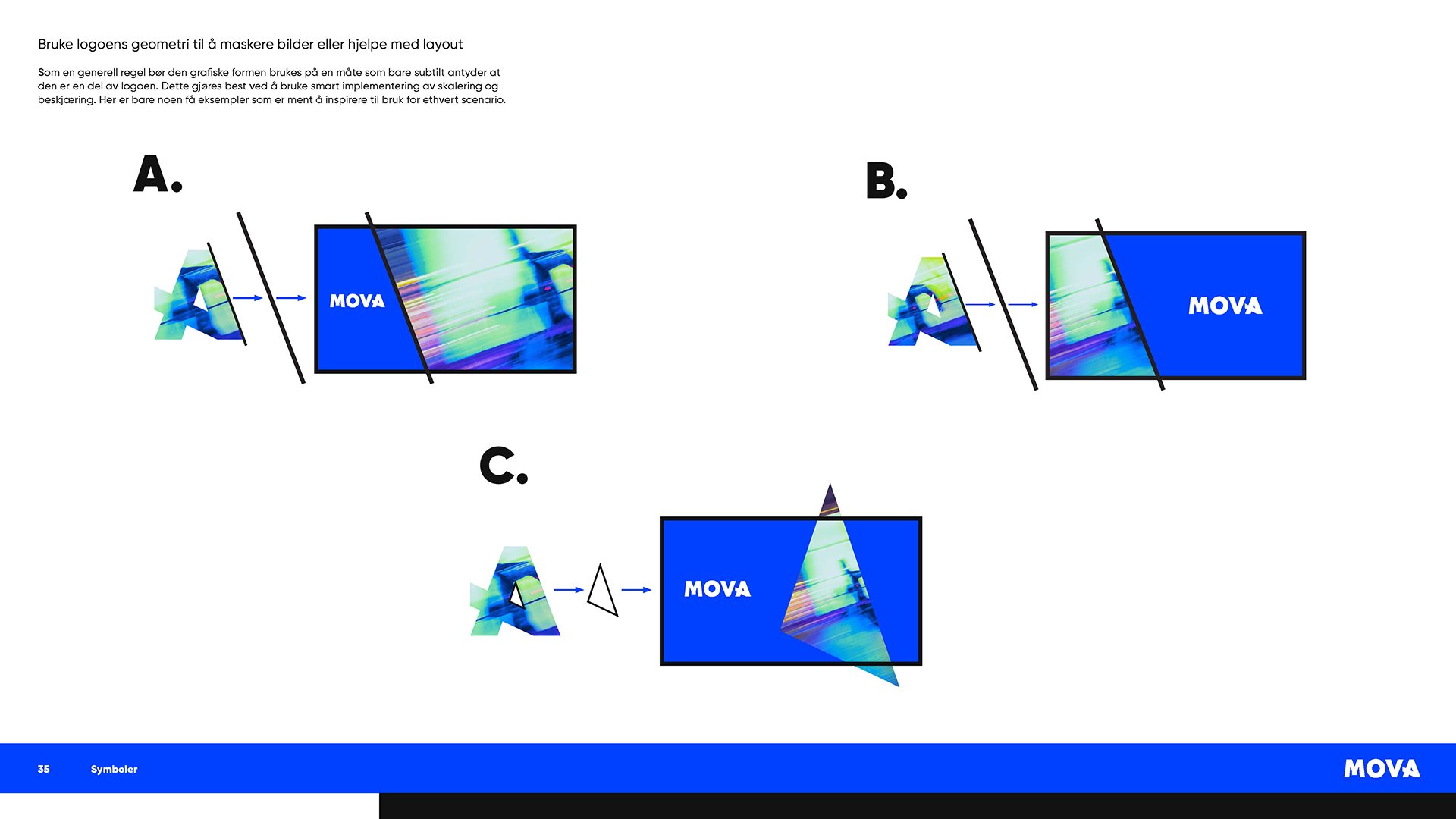 Bruke logoens geometri til å maskere bilder eller hjelpe med layout

Som en generell regel bør den grafiske formen brukes på en måte som bare subtilt antyder at den er en del av logoen. Dette gjøres best ved å bruke smart implementering av skalering og beskjæring. Her er bare noen få eksempler som er ment å inspirere til bruk for ethvert scenario.

A.

MOVA

B.

MOVA

C.

MOVA

35 Symboler

MOVA