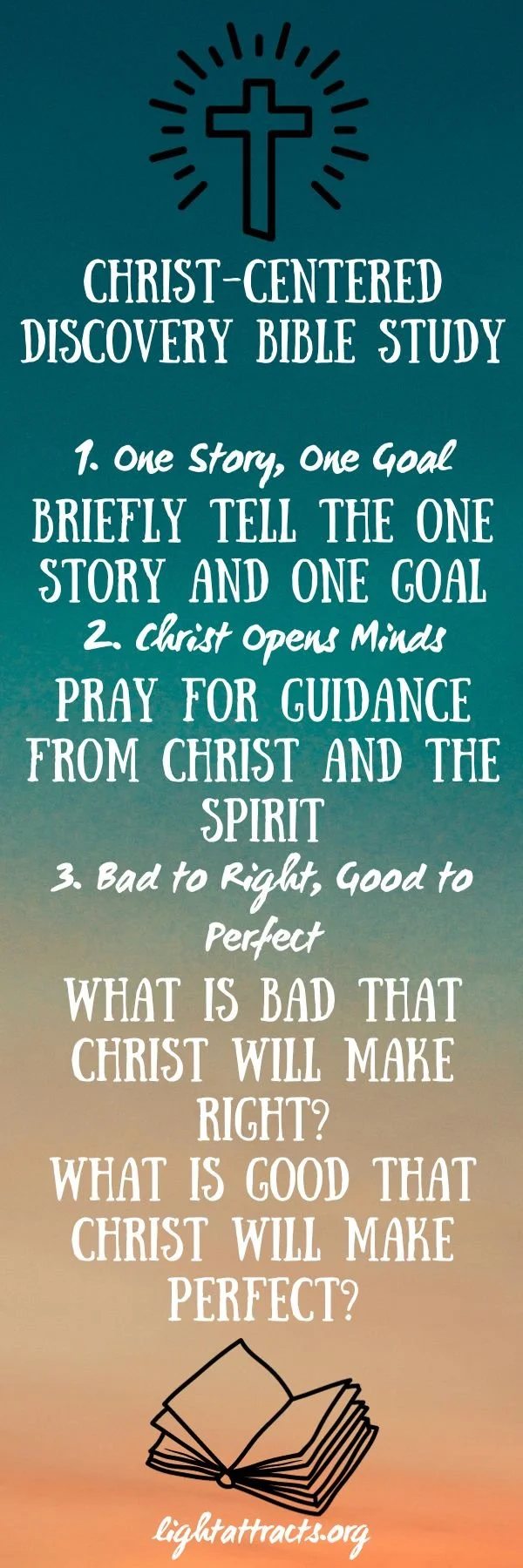 CHRIST-CENTERED DISCOVERY BIBLE STUDY

1. One Story, One Goal

BRIEFLY TELL THE ONE STORY AND ONE GOAL

2. Christ Opens Minds

PRAY FOR GUIDANCE FROM CHRIST AND THE SPIRIT

3. Bad to Right, Good to Perfect

WHAT IS BAD THAT CHRIST WILL MAKE RIGHT?
WHAT IS GOOD THAT CHRIST WILL MAKE PERFECT?

lightattracts.org