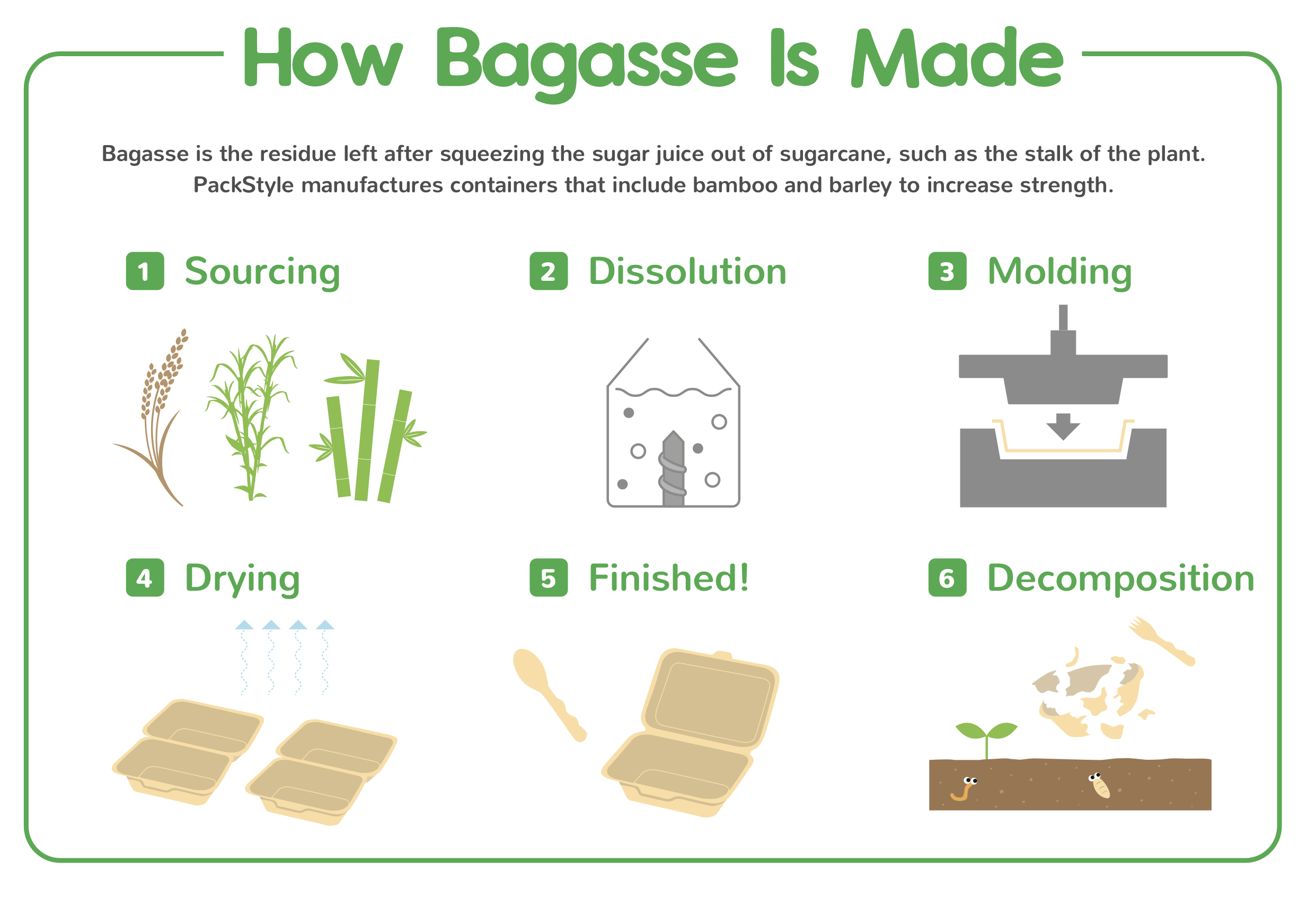 How Bagasse Is Made

Bagasse is the residue left after squeezing the sugar juice out of sugarcane, such as the stalk of the plant. PackStyle manufactures containers that include bamboo and barley to increase strength.

1 Sourcing

2 Dissolution

3 Molding

4 Drying

5 Finished!

6 Decomposition