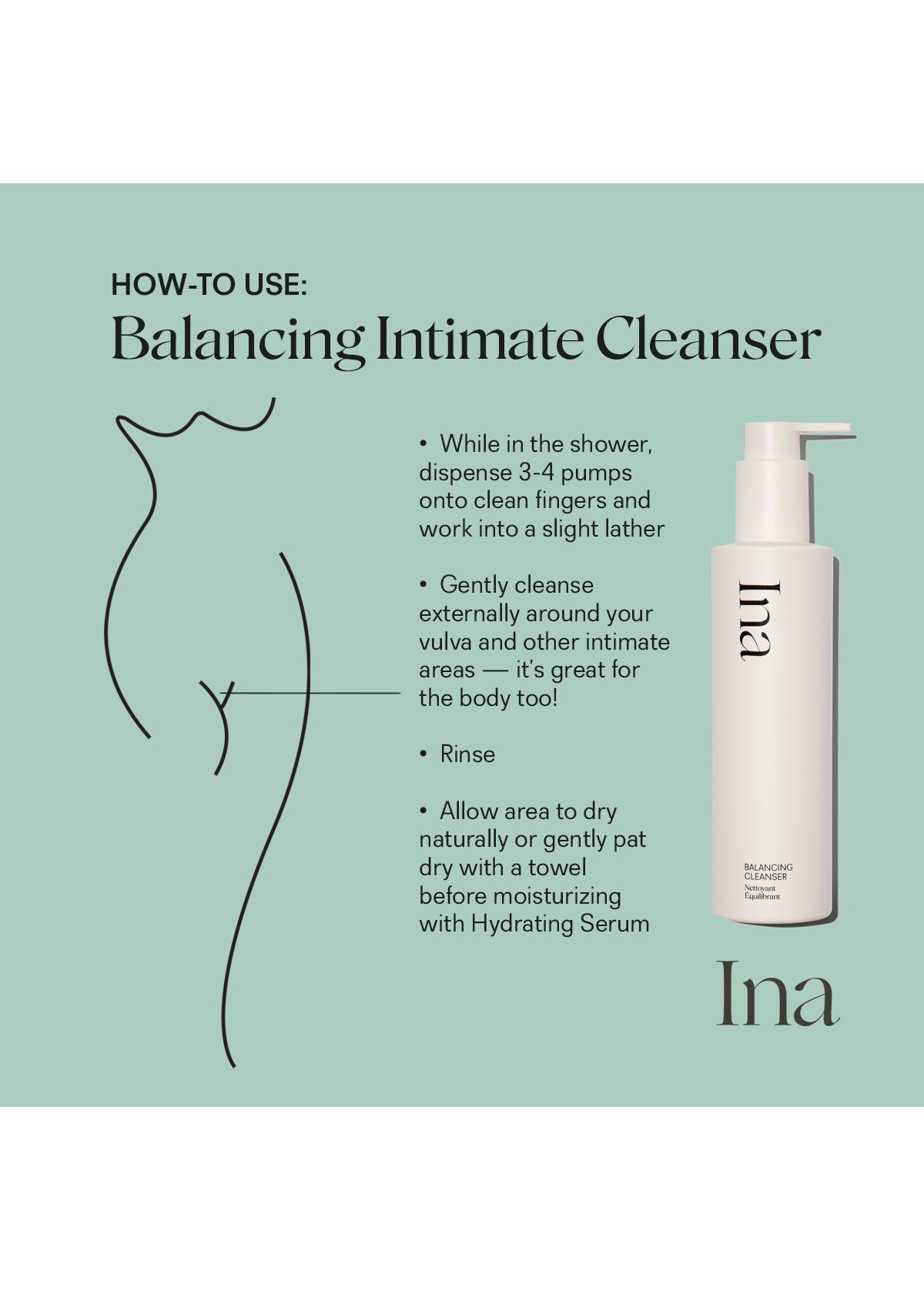 HOW-TO USE:
Balancing Intimate Cleanser

• While in the shower, dispense 3-4 pumps onto clean fingers and work into a slight lather

• Gently cleanse externally around your vulva and other intimate areas — it's great for the body too!

• Rinse

• Allow area to dry naturally or gently pat dry with a towel before moisturizing with Hydrating Serum

Ina

BALANCING CLEANSER
Nettoyant Équilibrant

Ina