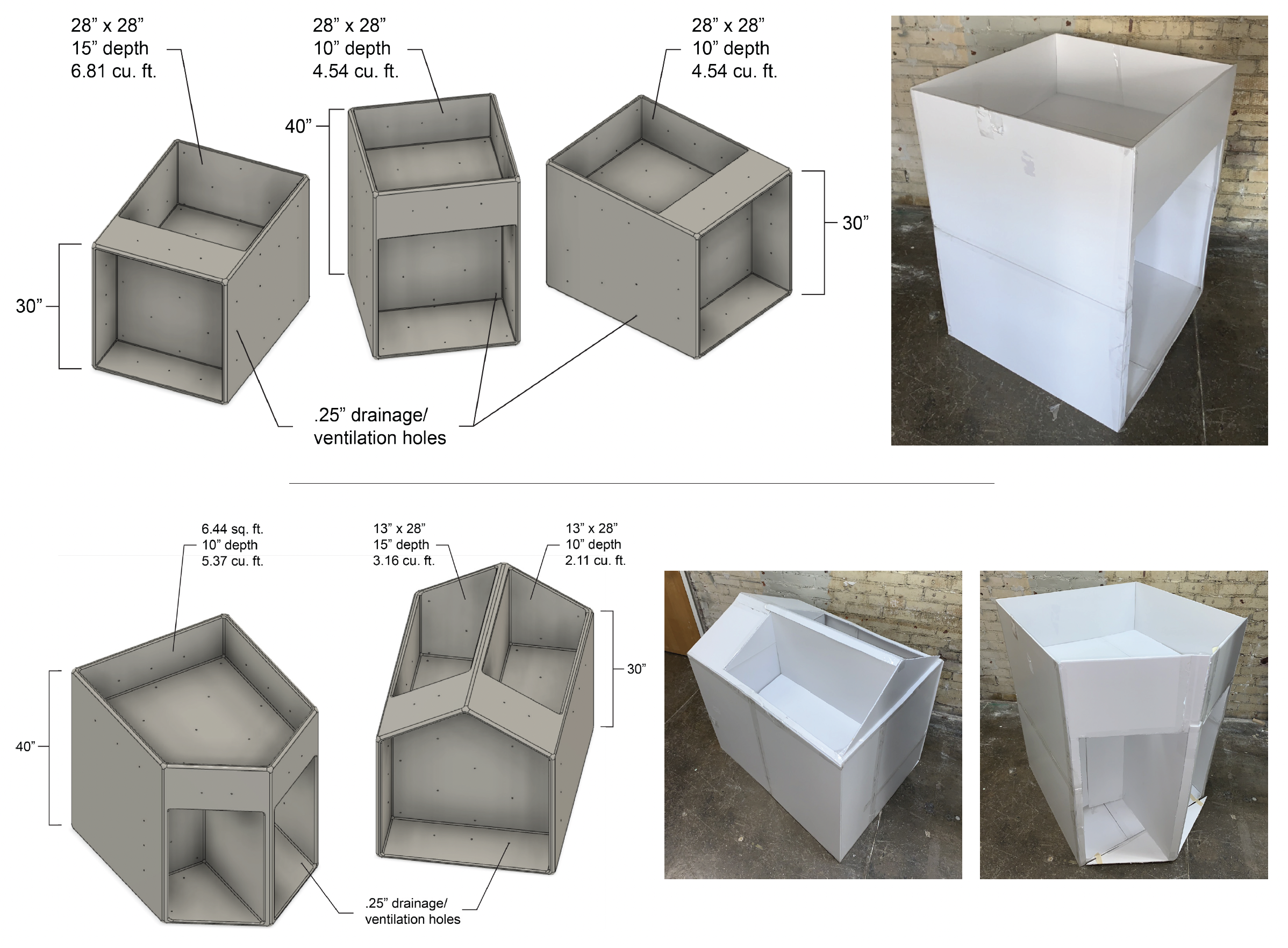 28” x 28”
15” depth
6.81 cu. ft.

28” x 28”
10” depth
4.54 cu. ft.

28” x 28”
10” depth
4.54 cu. ft.

40”

30”

30”

.25” drainage/
ventilation holes

6.44 sq. ft.
10” depth
5.37 cu. ft.

13” x 28”
15” depth
3.16 cu. ft.

13” x 28”
10” depth
2.11 cu. ft.

40”

30”

.25” drainage/
ventilation holes