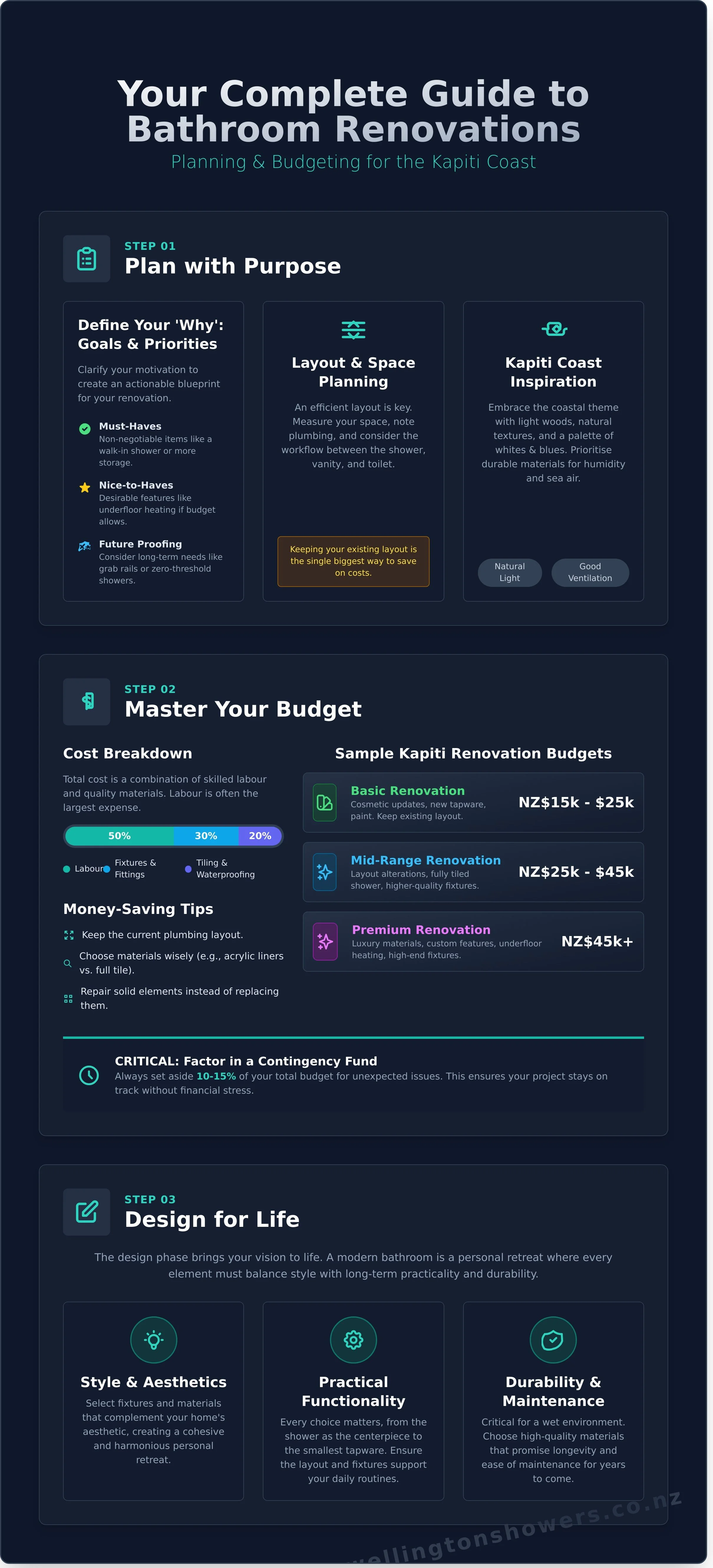 Your Complete Guide to Bathroom Renovations

Planning & Budgeting for the Kapiti Coast

STEP 01

Plan with Purpose

Define Your 'Why': Goals & Priorities

Clarify your motivation to create an actionable blueprint for your renovation.

Must-Haves
Non-negotiable items like a walk-in shower or more storage.

Nice-to-Haves
Desirable features like underfloor heating if budget allows.

Future Proofing
Consider long-term needs like grab rails or zero-threshold showers.

Layout & Space Planning

An efficient layout is key. Measure your space, note plumbing, and consider the workflow between the shower, vanity, and toilet.

Keeping your existing layout is the single biggest way to save on costs.

Kapiti Coast Inspiration

Embrace the coastal theme with light woods, natural textures, and a palette of whites & blues. Prioritise durable materials for humidity and sea air.

Natural Light

Good Ventilation

STEP 02

Master Your Budget

Cost Breakdown

Total cost is a combination of skilled labour and quality materials. Labour is often the largest expense.

50% 30% 20%

Labour Fixtures & Fittings Tiling & Waterproofing

Money-Saving Tips

Keep the current plumbing layout.

Choose materials wisely (e.g., acrylic liners vs. full tile).

Repair solid elements instead of replacing them.

Sample Kapiti Renovation Budgets

Basic Renovation
Cosmetic updates, new tapware, paint. Keep existing layout.
NZ$15k - $25k

Mid-Range Renovation
Layout alterations, fully tiled shower, higher-quality fixtures.
NZ$25k - $45k

Premium Renovation
Luxury materials, custom features, underfloor heating, high-end fixtures.
NZ$45k+

CRITICAL: Factor in a Contingency Fund
Always set aside 10-15% of your total budget for unexpected issues. This ensures your project stays on track without financial stress.

STEP 03

Design for Life

The design phase brings your vision to life. A modern bathroom is a personal retreat where every element must balance style with long-term practicality and durability.

Style & Aesthetics

Select fixtures and materials that complement your home's aesthetic, creating a cohesive and harmonious personal retreat.

Practical Functionality

Every choice matters, from the shower as the centerpiece to the smallest tapware. Ensure the layout and fixtures support your daily routines.

Durability & Maintenance

Critical for a wet environment. Choose high-quality materials that promise longevity and ease of maintenance for years to come.

wellingtonshowers.co.nz