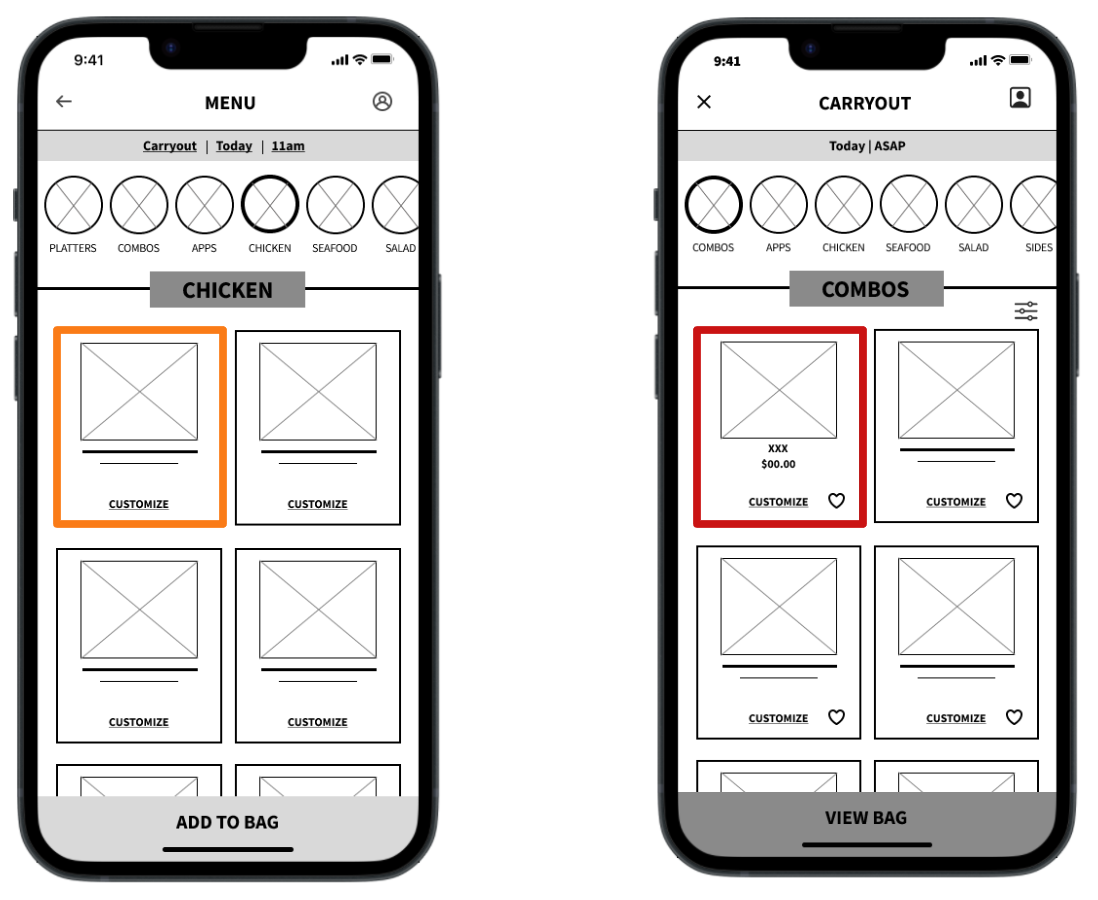 9:41

MENU

Carryout | Today | 11am

PLATTERS COMBOS APPS CHICKEN SEAFOOD SALAD

CHICKEN

CUSTOMIZE

CUSTOMIZE

CUSTOMIZE

CUSTOMIZE

ADD TO BAG

9:41

CARRYOUT

Today | ASAP

COMBOS APPS CHICKEN SEAFOOD SALAD SIDES

COMBOS

XXX
$00.00

CUSTOMIZE

CUSTOMIZE

CUSTOMIZE

CUSTOMIZE

VIEW BAG