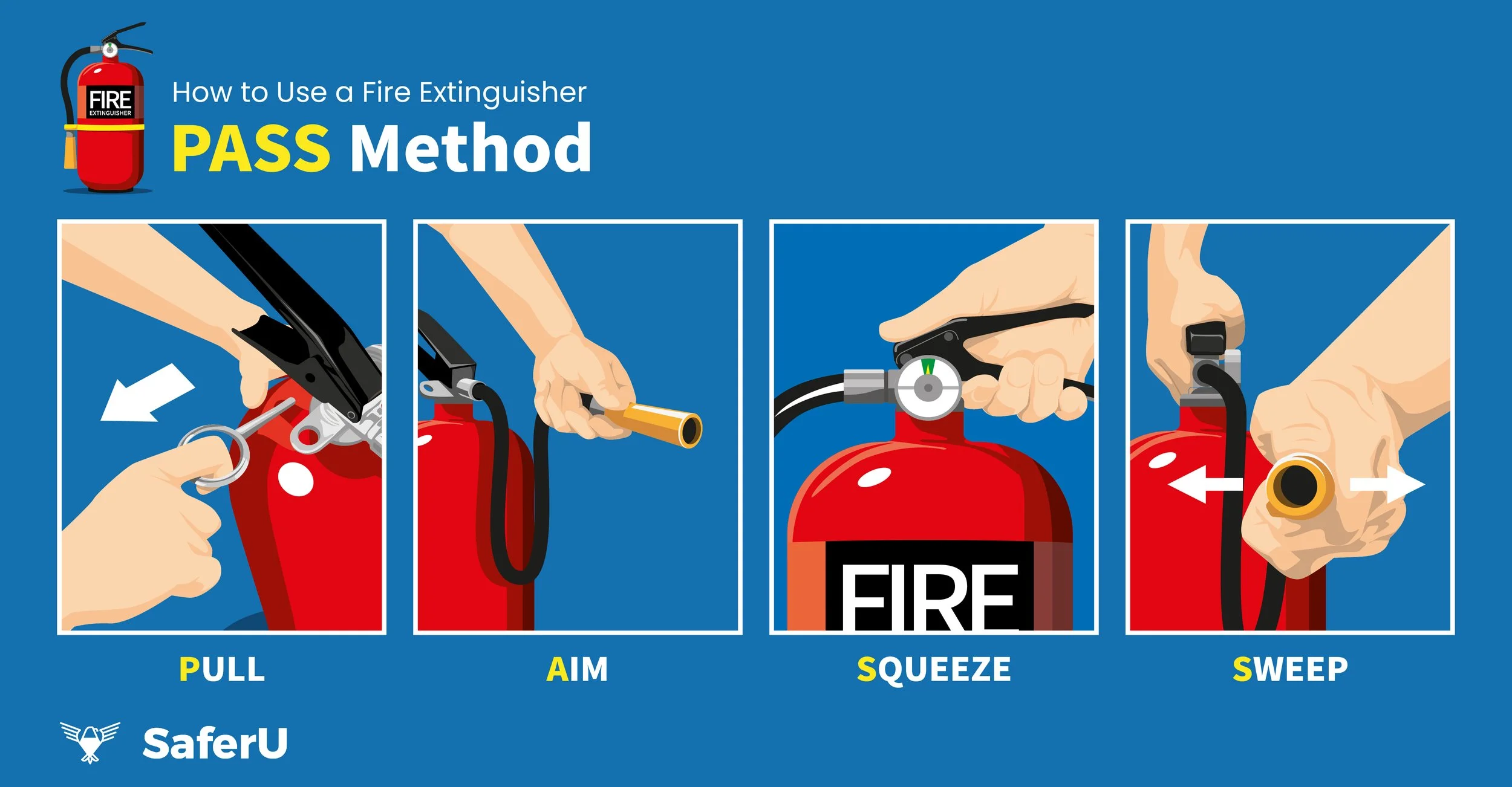 FIRE
EXTINGUISHER

How to Use a Fire Extinguisher

PASS Method

FIRE

PULL

AIM

SQUEEZE

SWEEP

SaferU