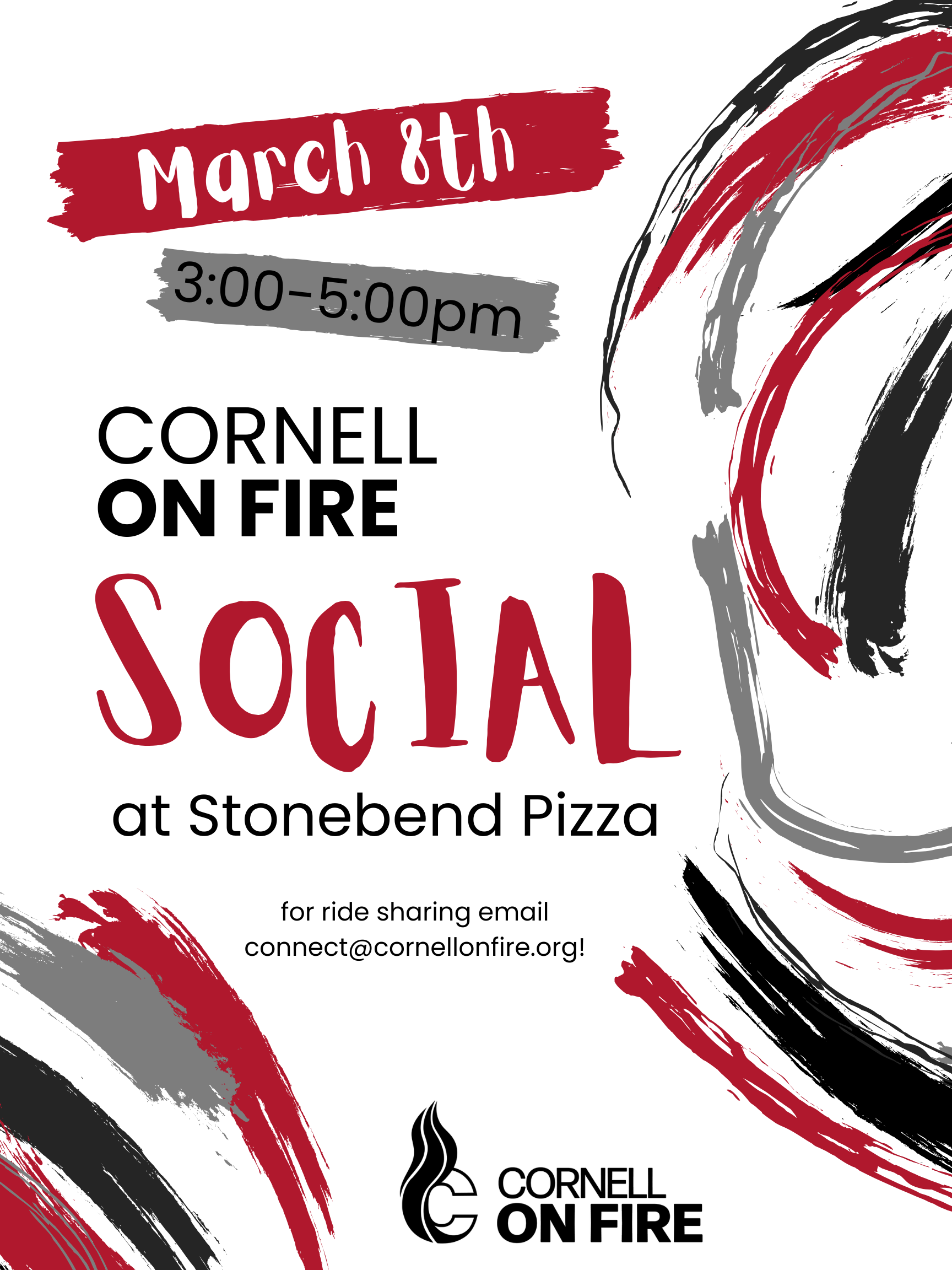 March 8th

3:00-5:00pm

CORNELL
ON FIRE

SOCIAL

at Stonebend Pizza

for ride sharing email
connect@cornellonfire.org!

CORNELL
ON FIRE