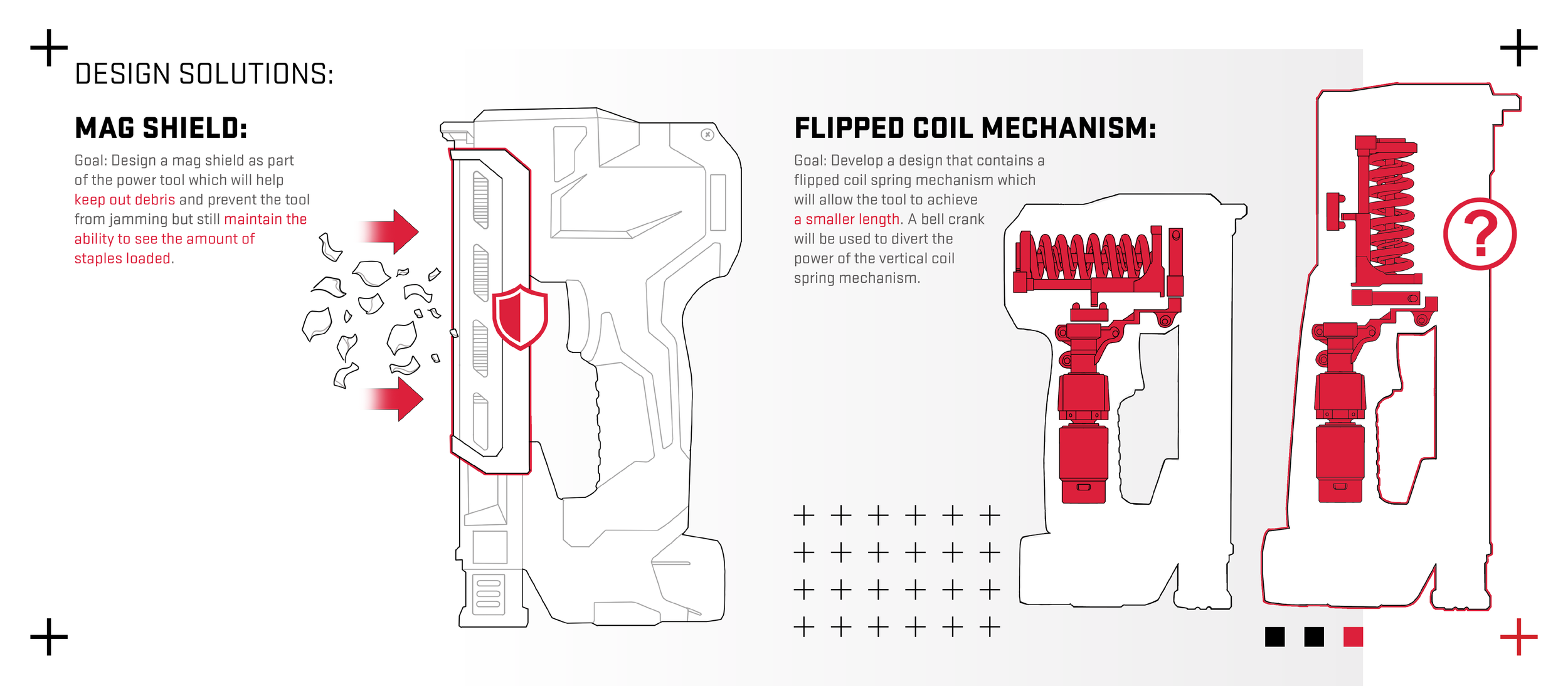 DESIGN SOLUTIONS:

MAG SHIELD:

Goal: Design a mag shield as part of the power tool which will help keep out debris and prevent the tool from jamming but still maintain the ability to see the amount of staples loaded.

FLIPPED COIL MECHANISM:

Goal: Develop a design that contains a flipped coil spring mechanism which will allow the tool to achieve a smaller length. A bell crank will be used to divert the power of the vertical coil spring mechanism.

?