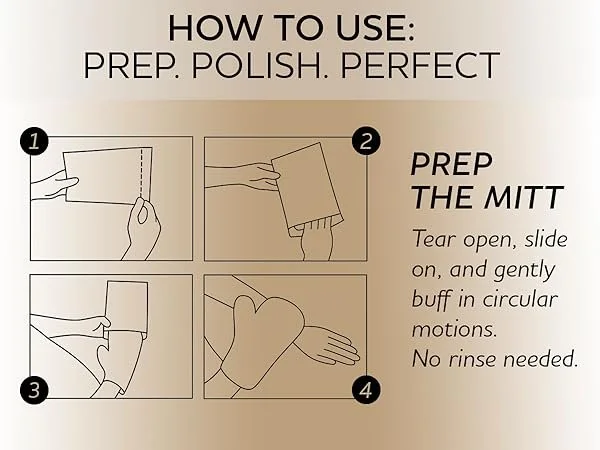 HOW TO USE:
PREP. POLISH. PERFECT

1

2

3

4

PREP
THE MITT

Tear open, slide on, and gently buff in circular motions.
No rinse needed.