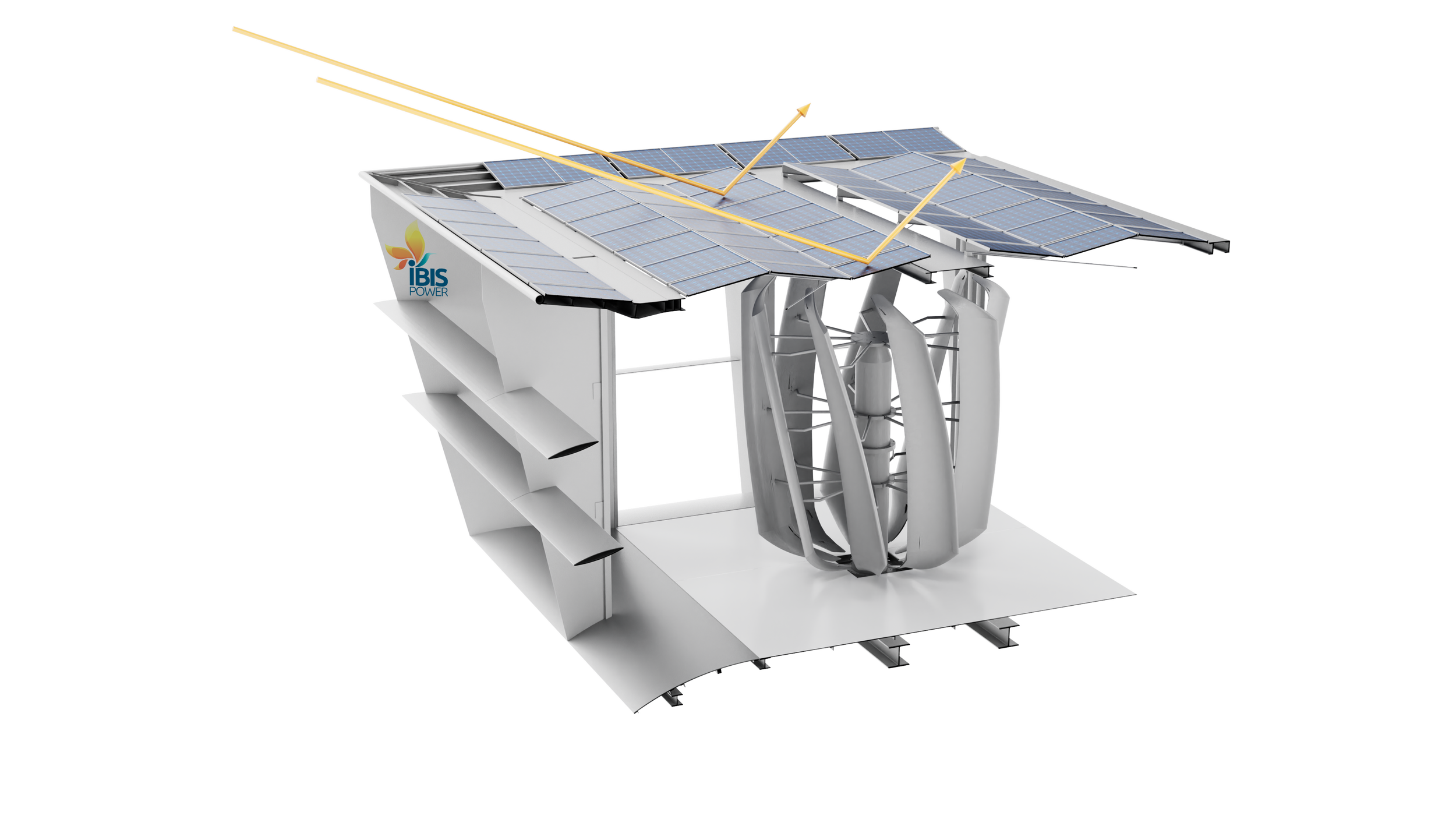 IBIS POWER